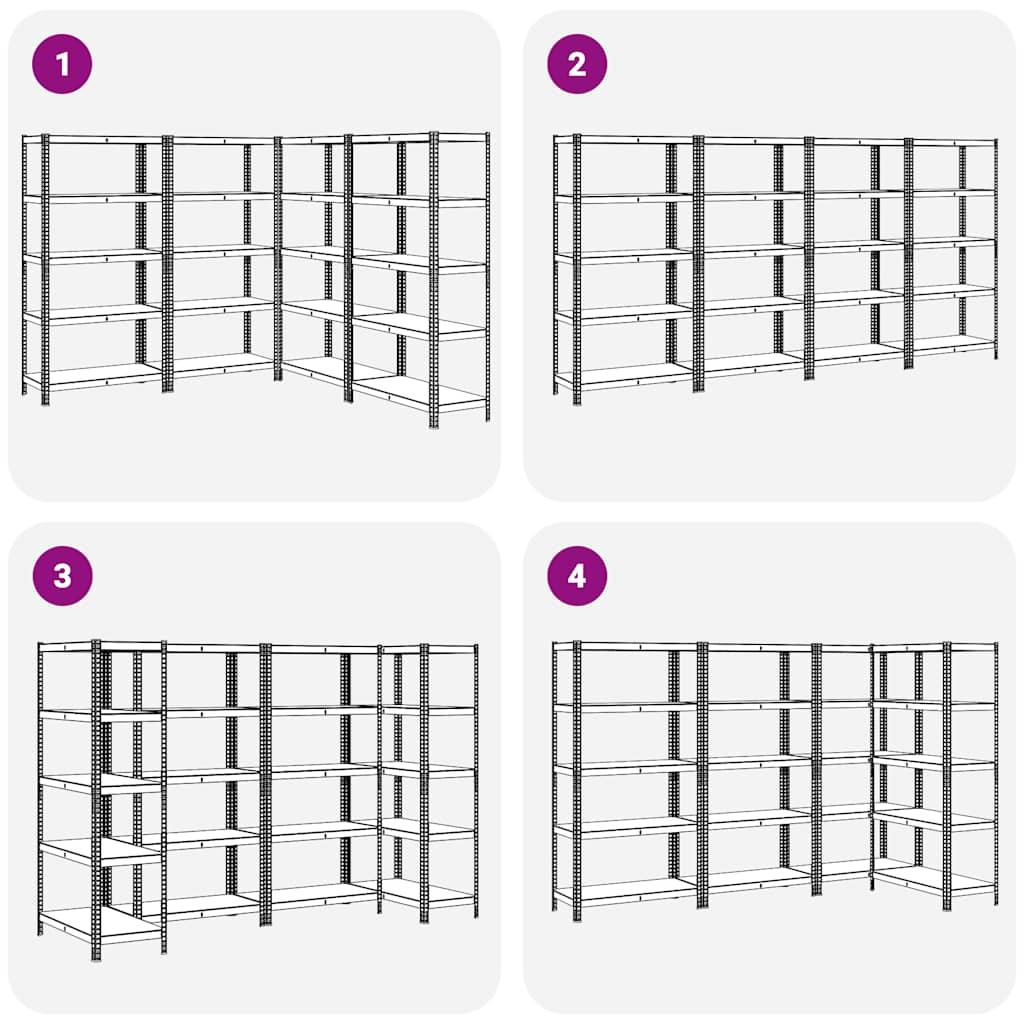 1

2

3

4