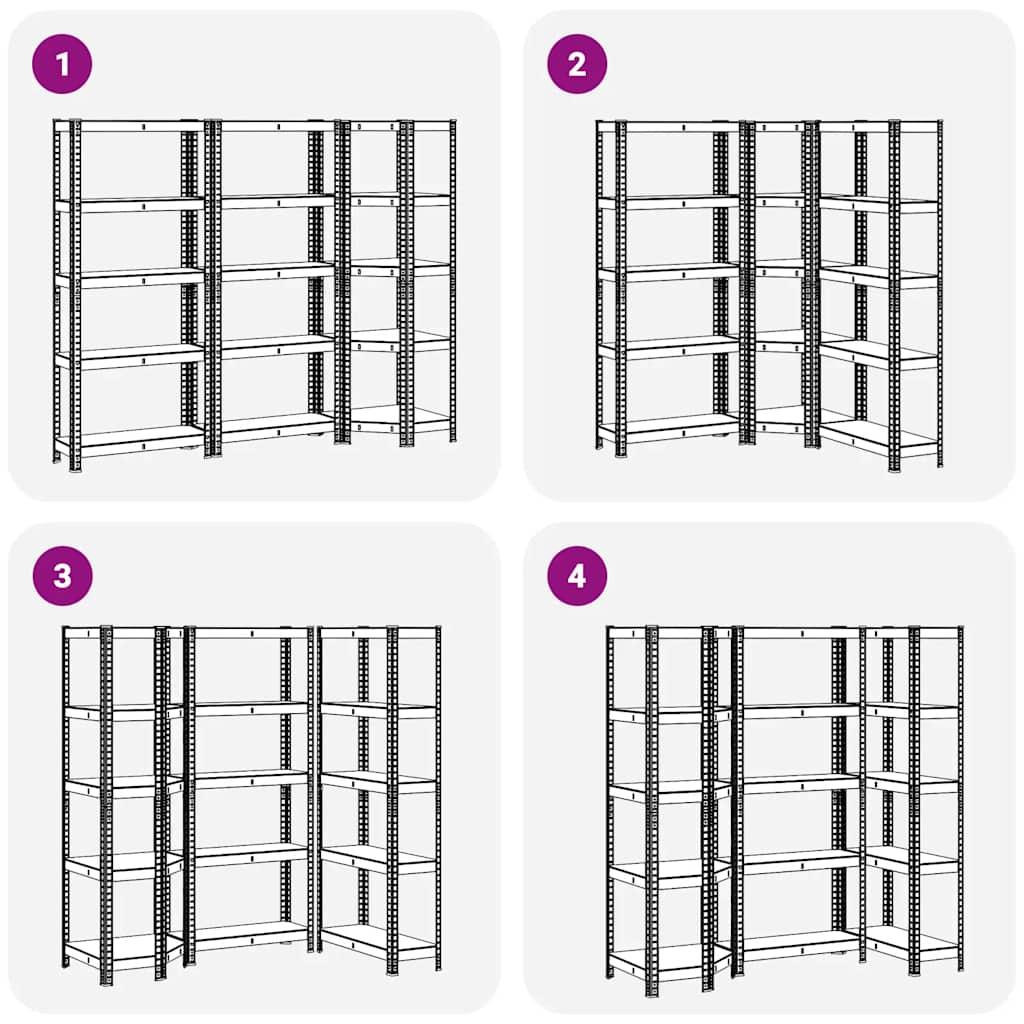 1

2

3

4