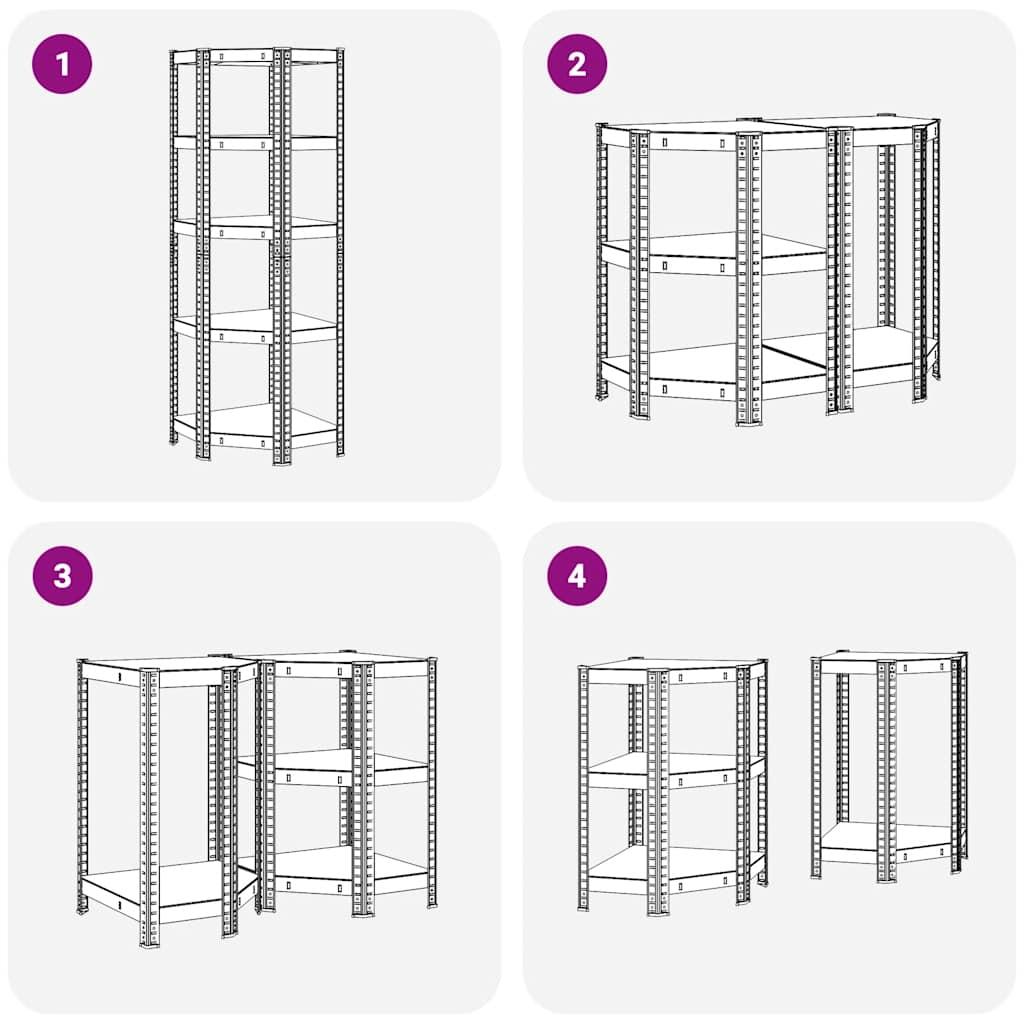 1

2

3

4