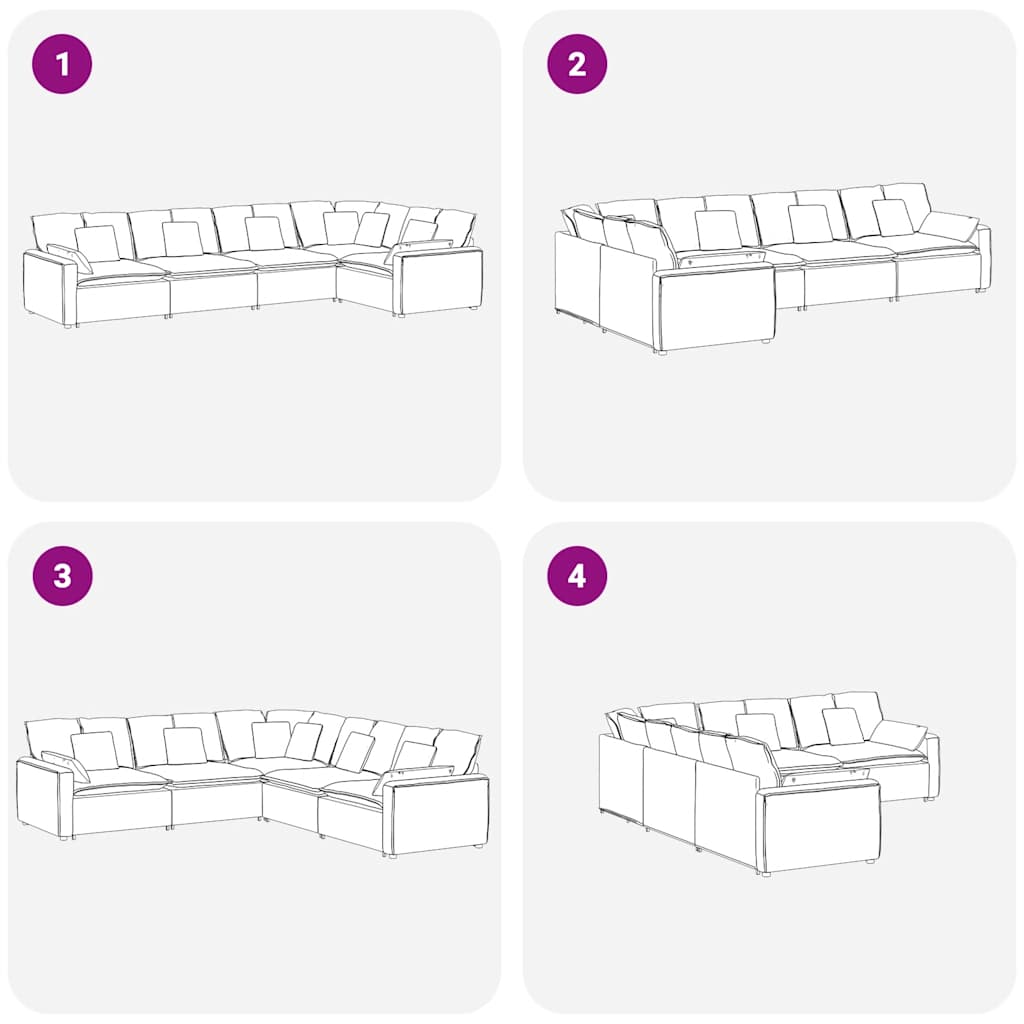 1

2

3

4