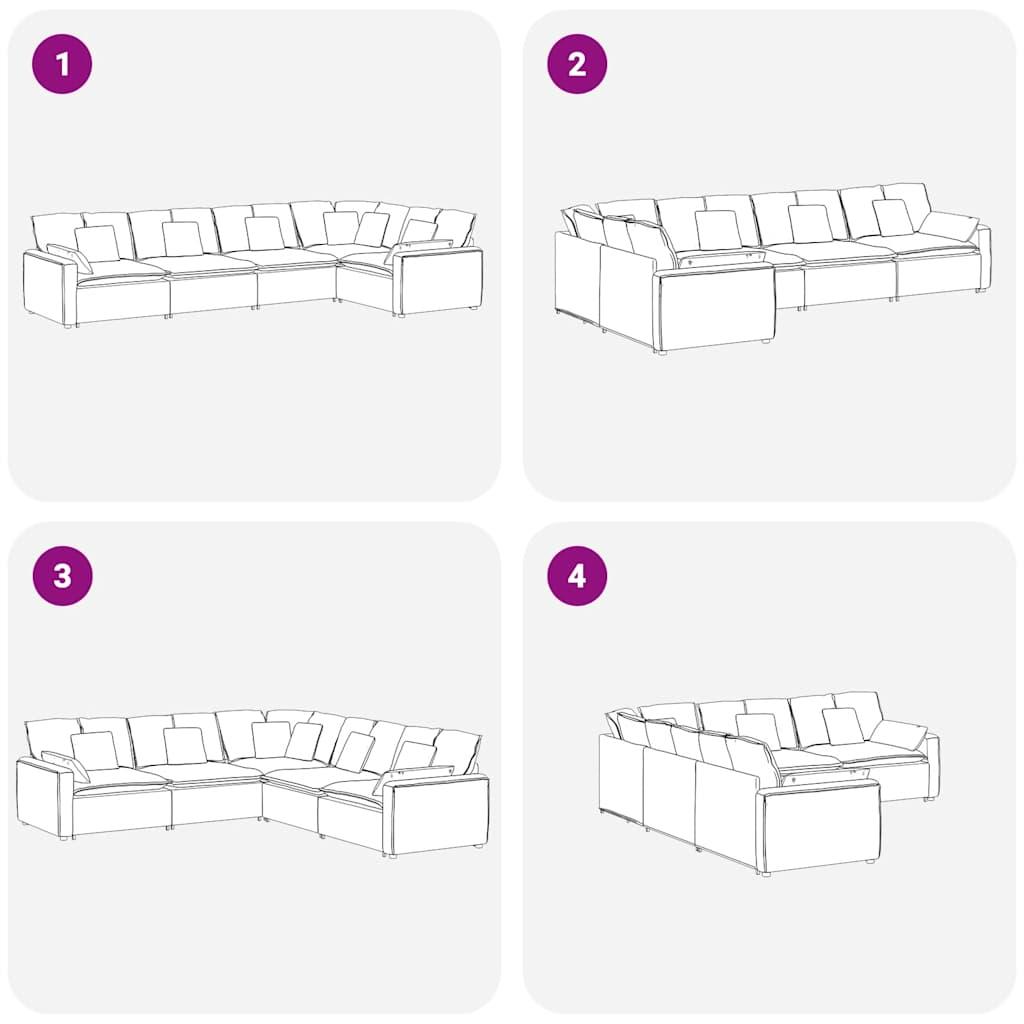 1

2

3

4