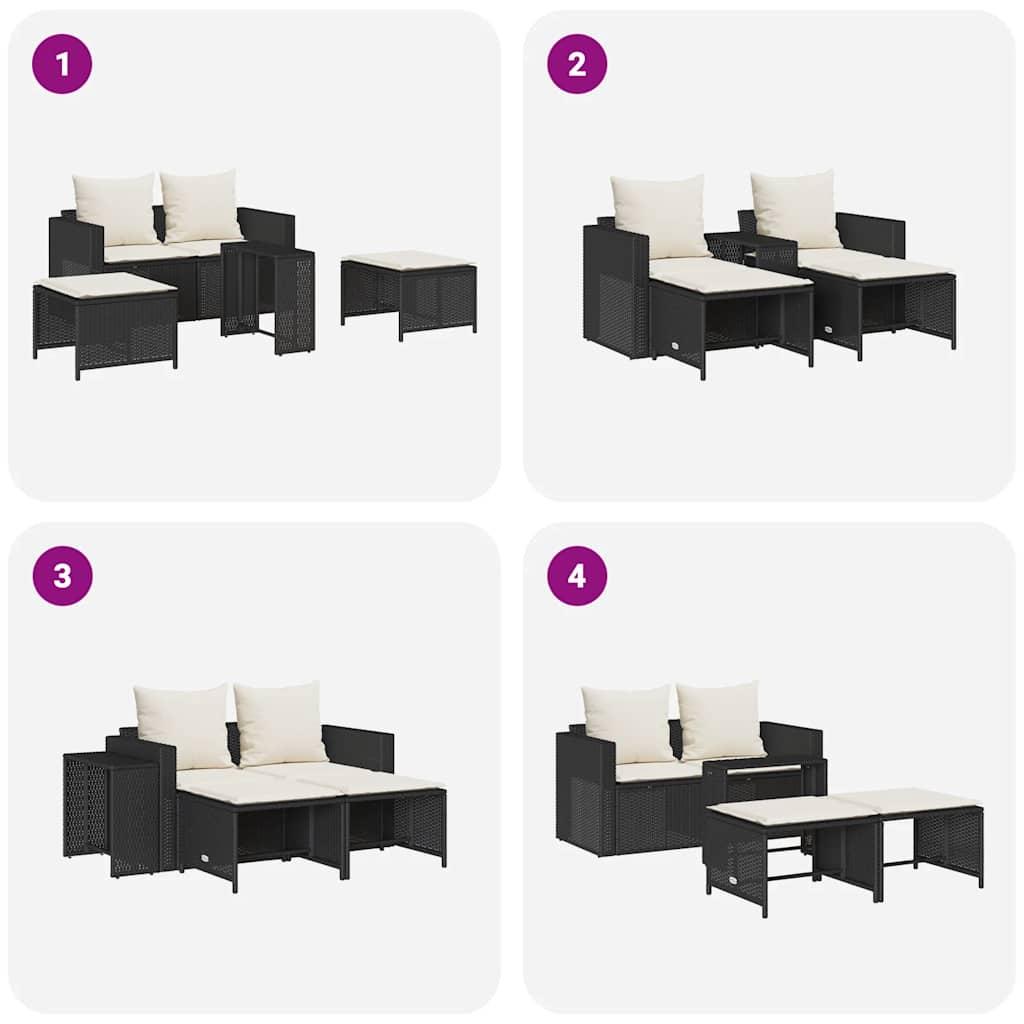 1

2

3

4