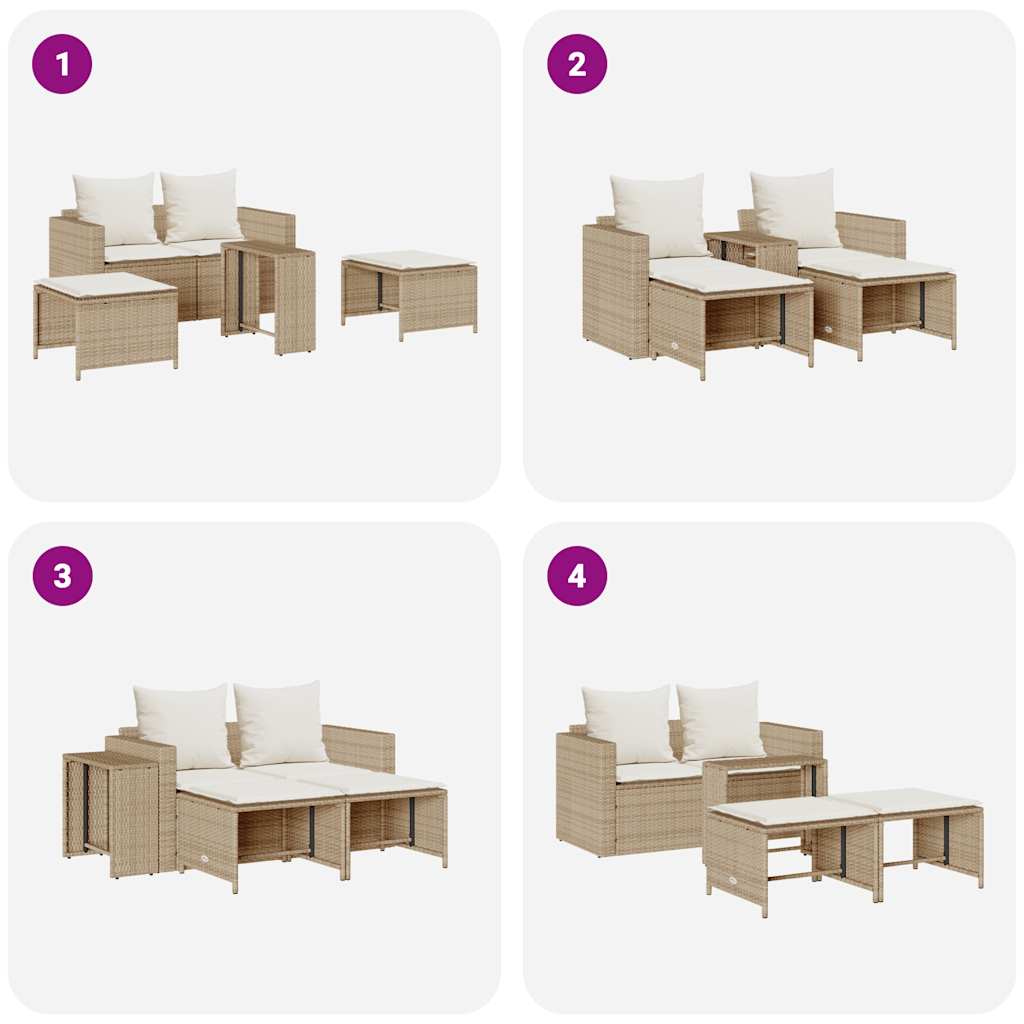 1

2

3

4