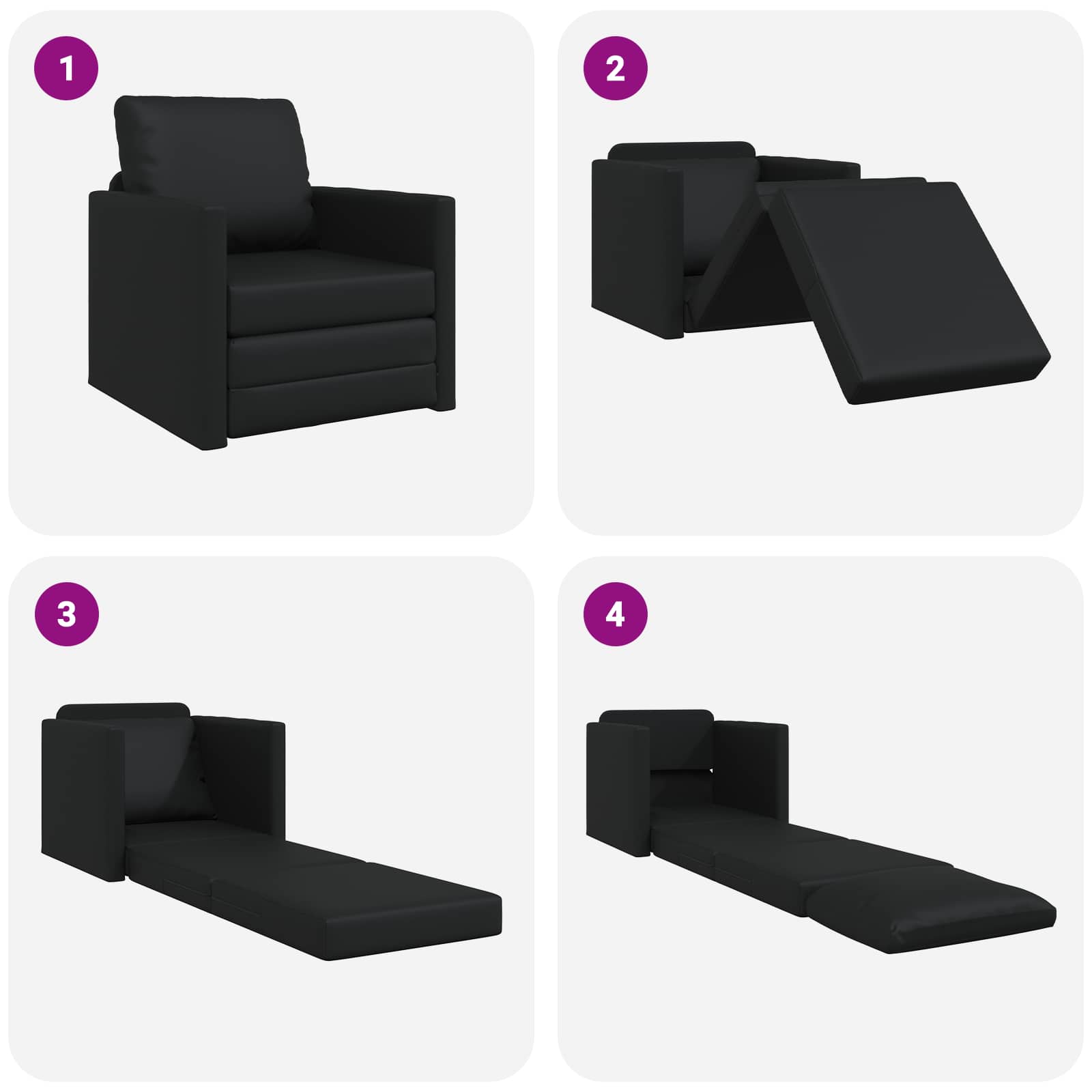 1

2

3

4