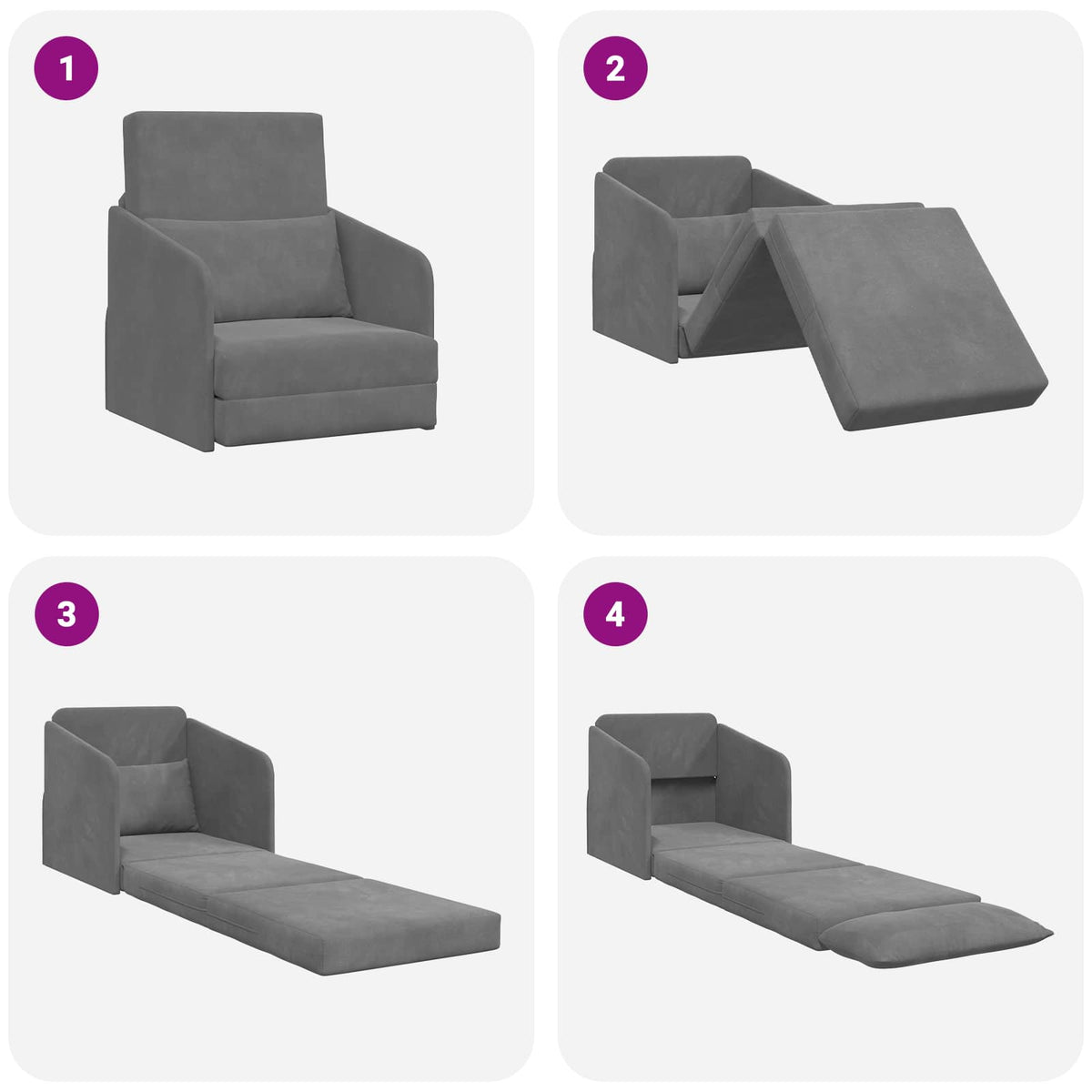 1

2

3

4