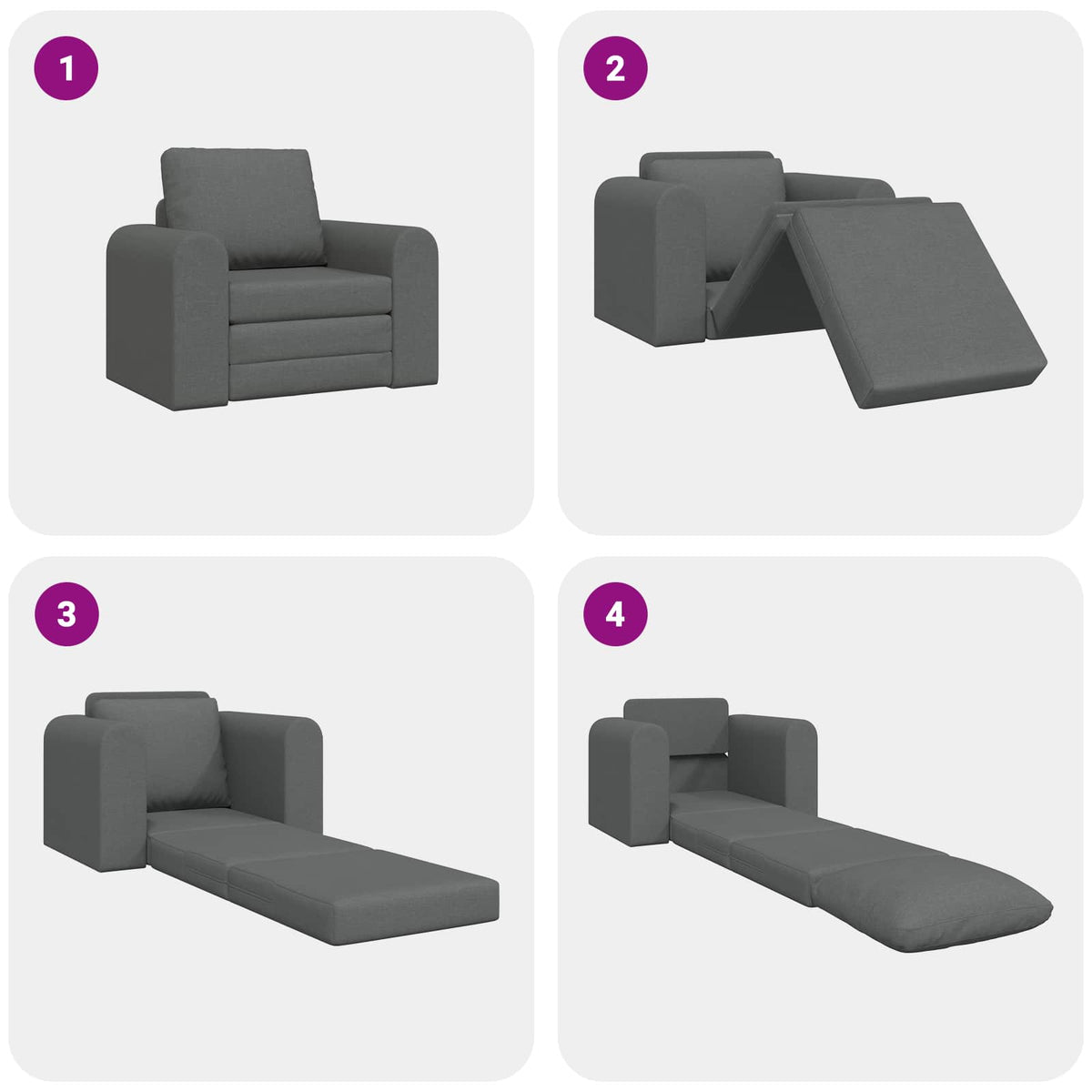 1

2

3

4