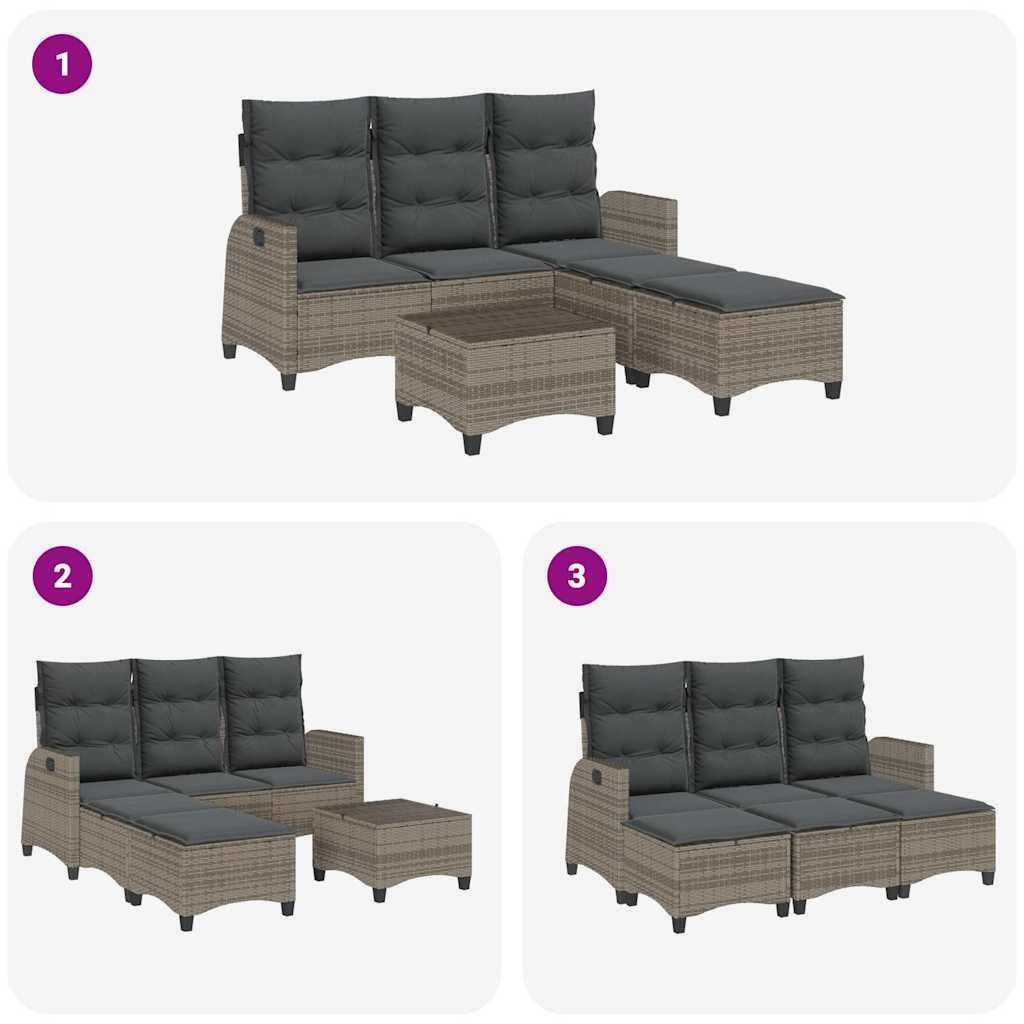 1

2

3