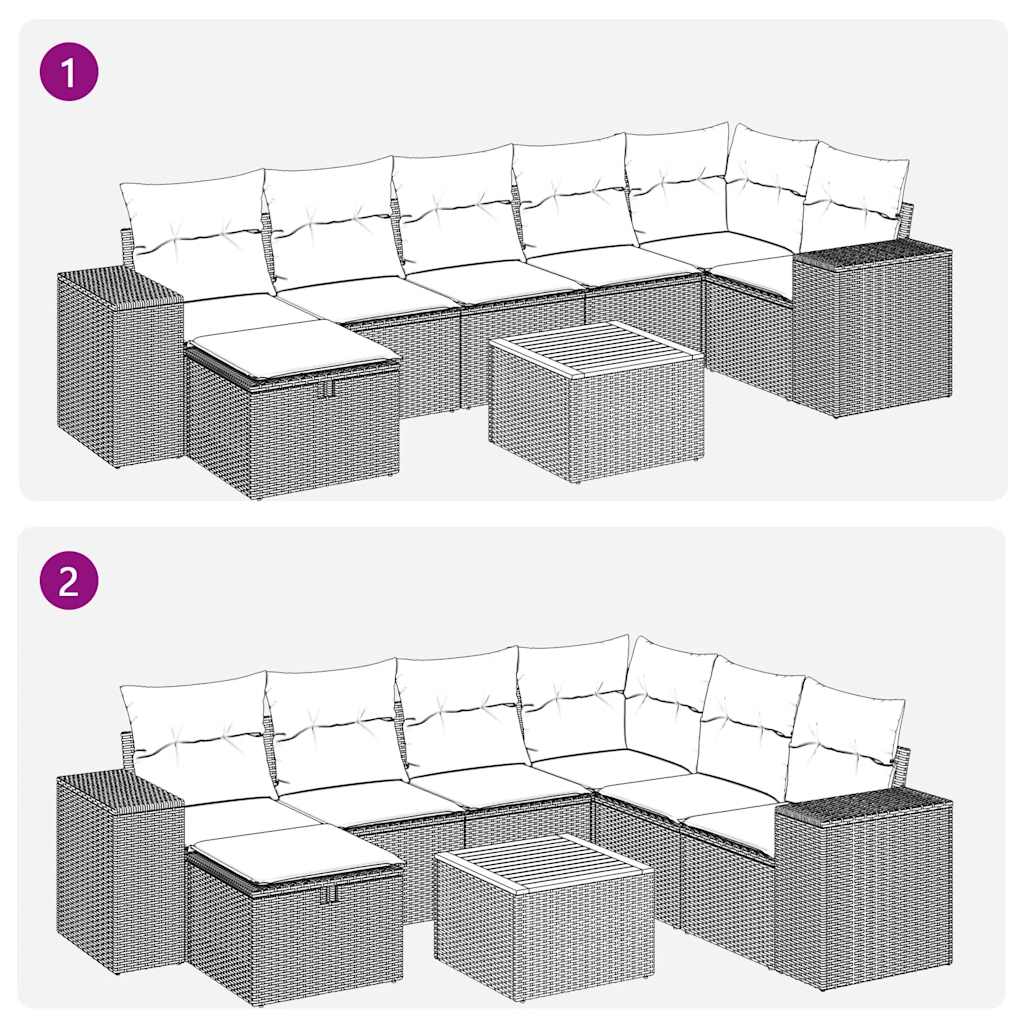 1

2