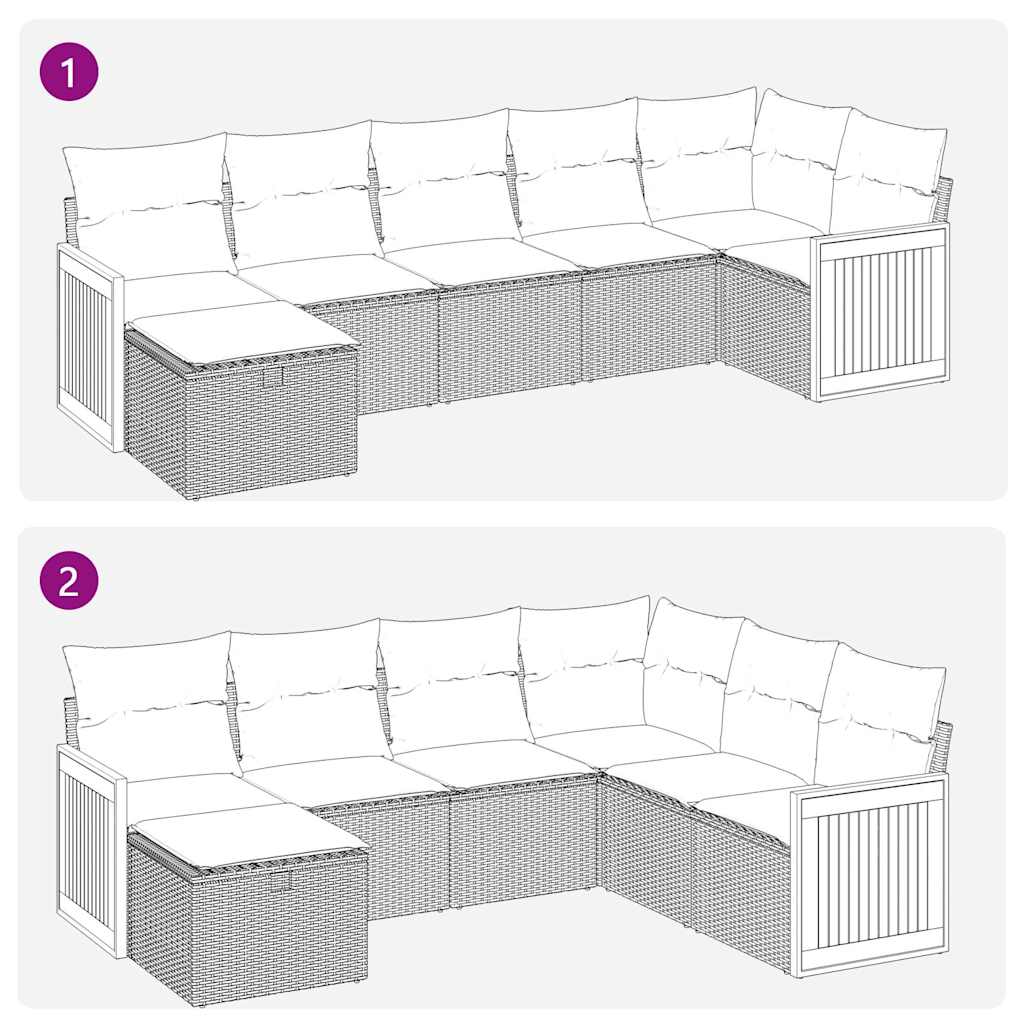 1

2