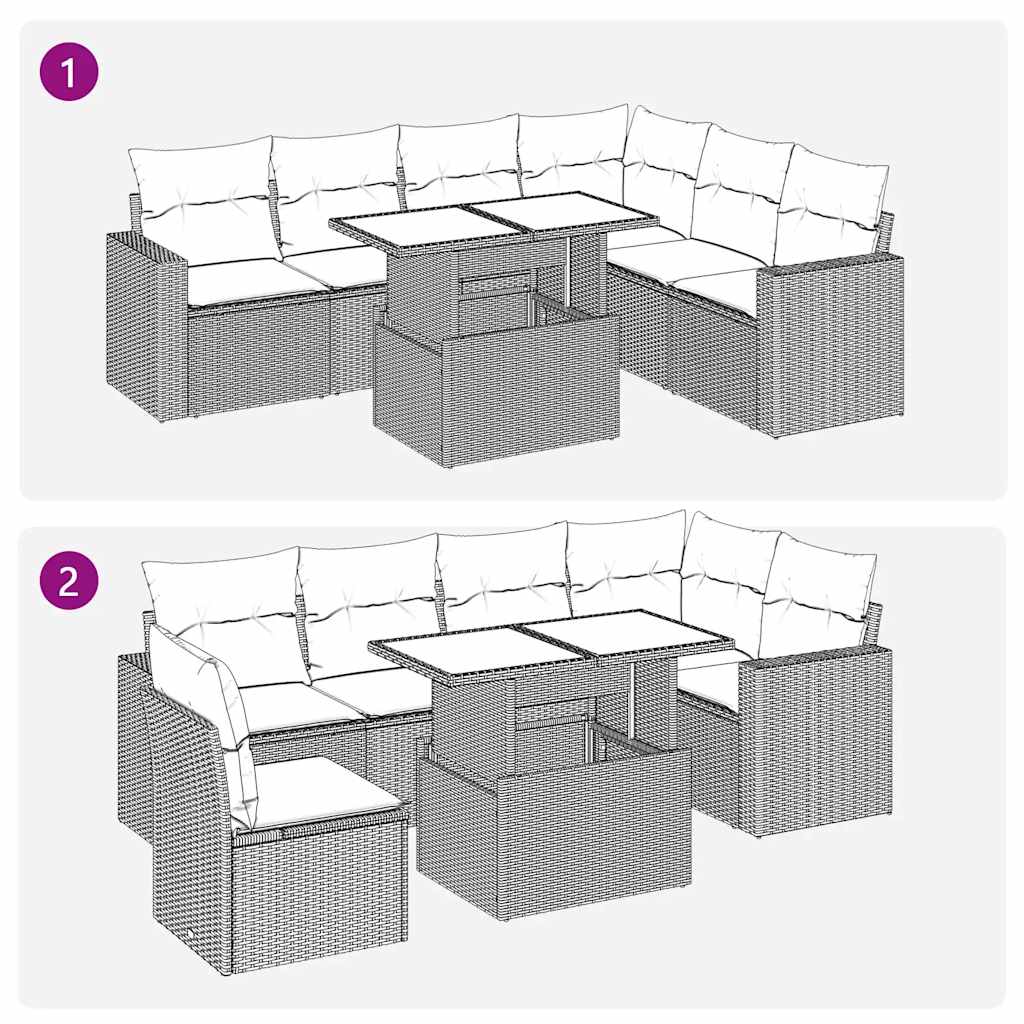 1

2