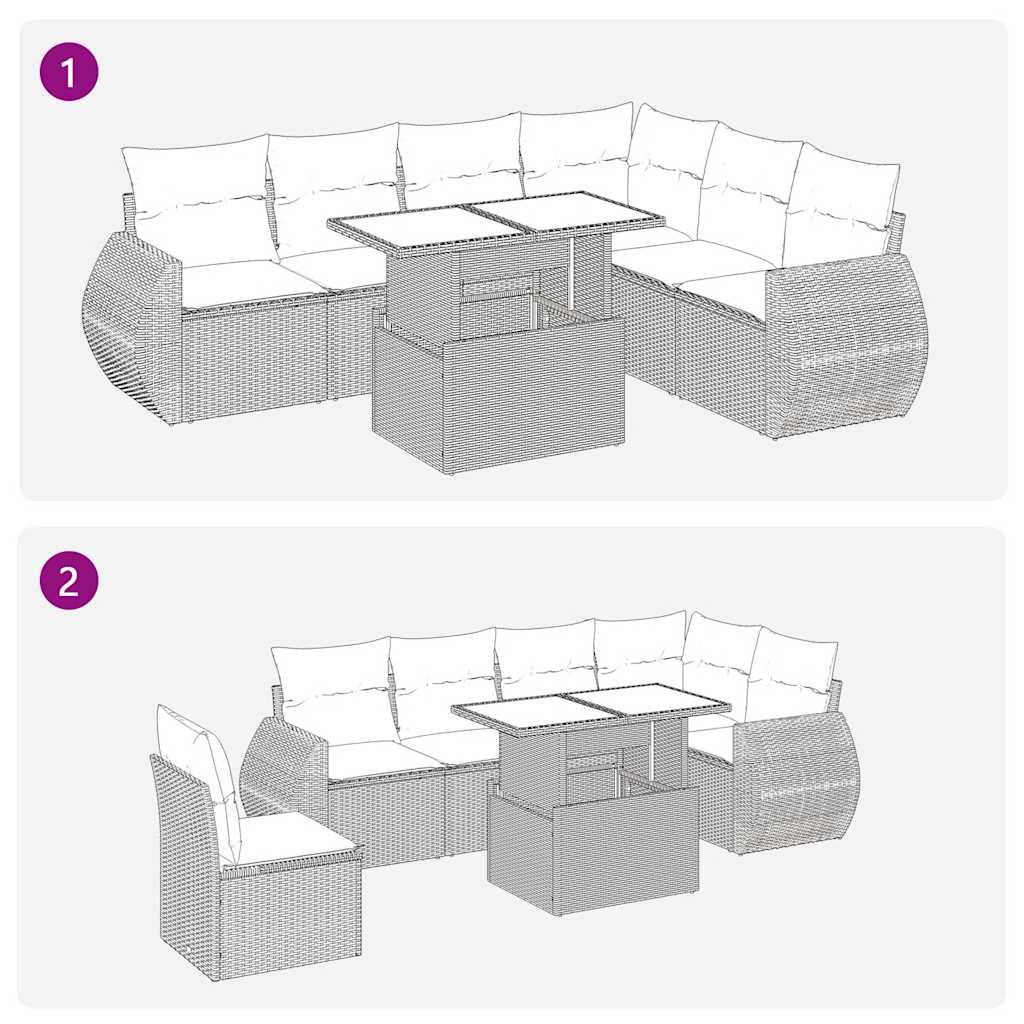 1

2