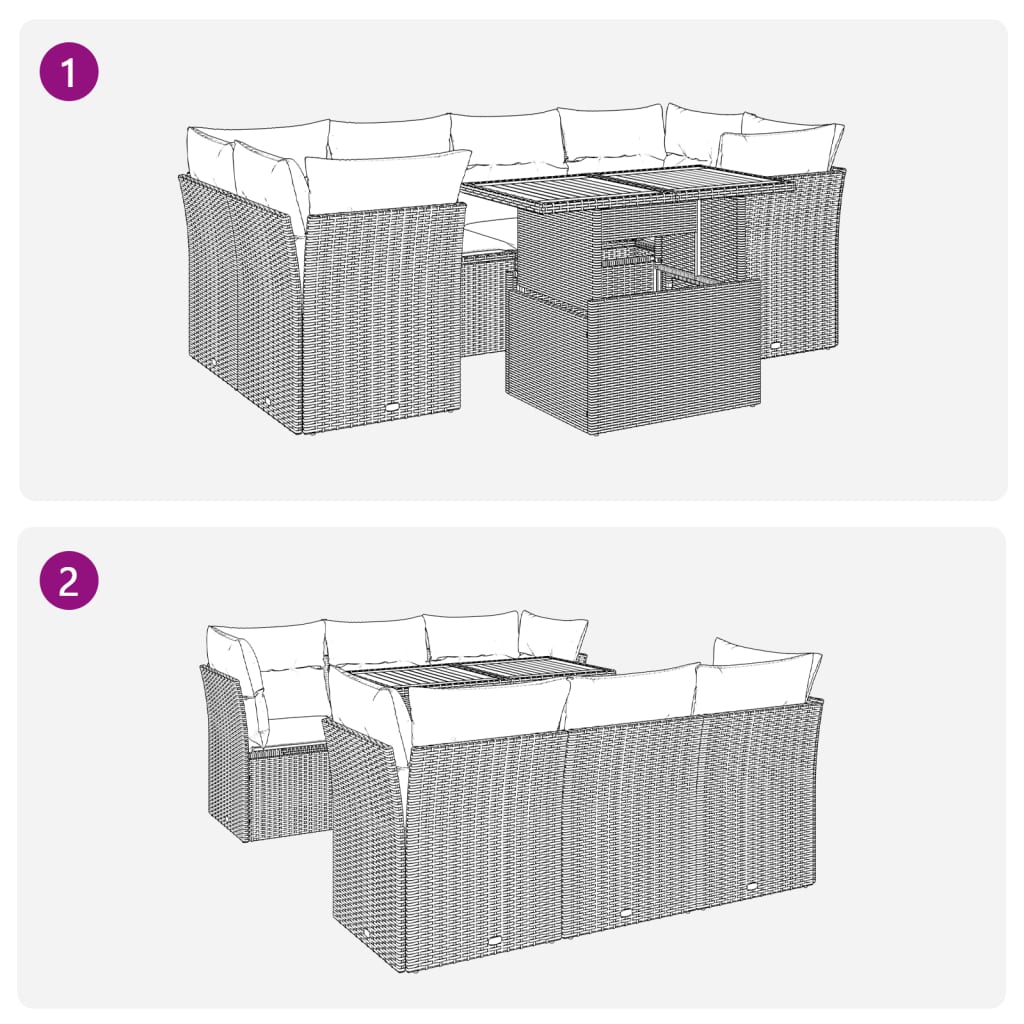 1

2