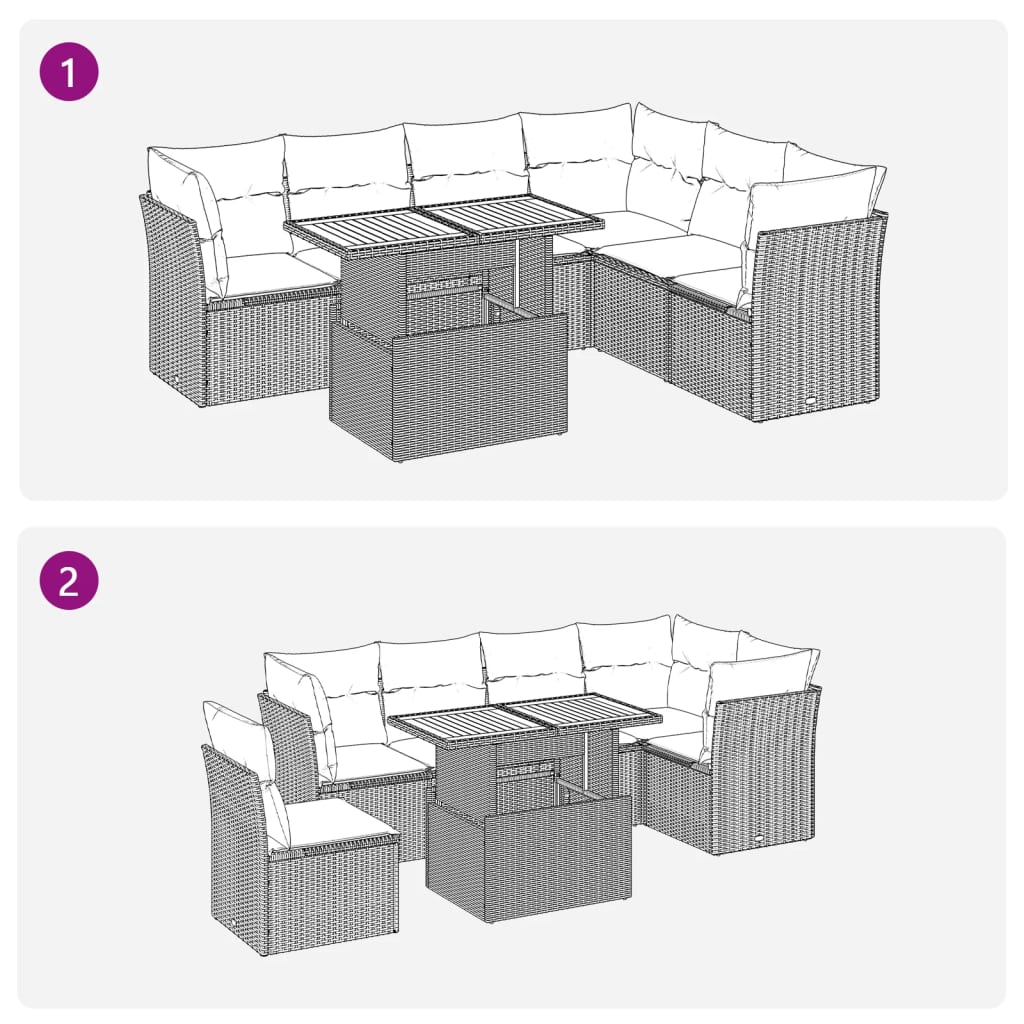 1

2