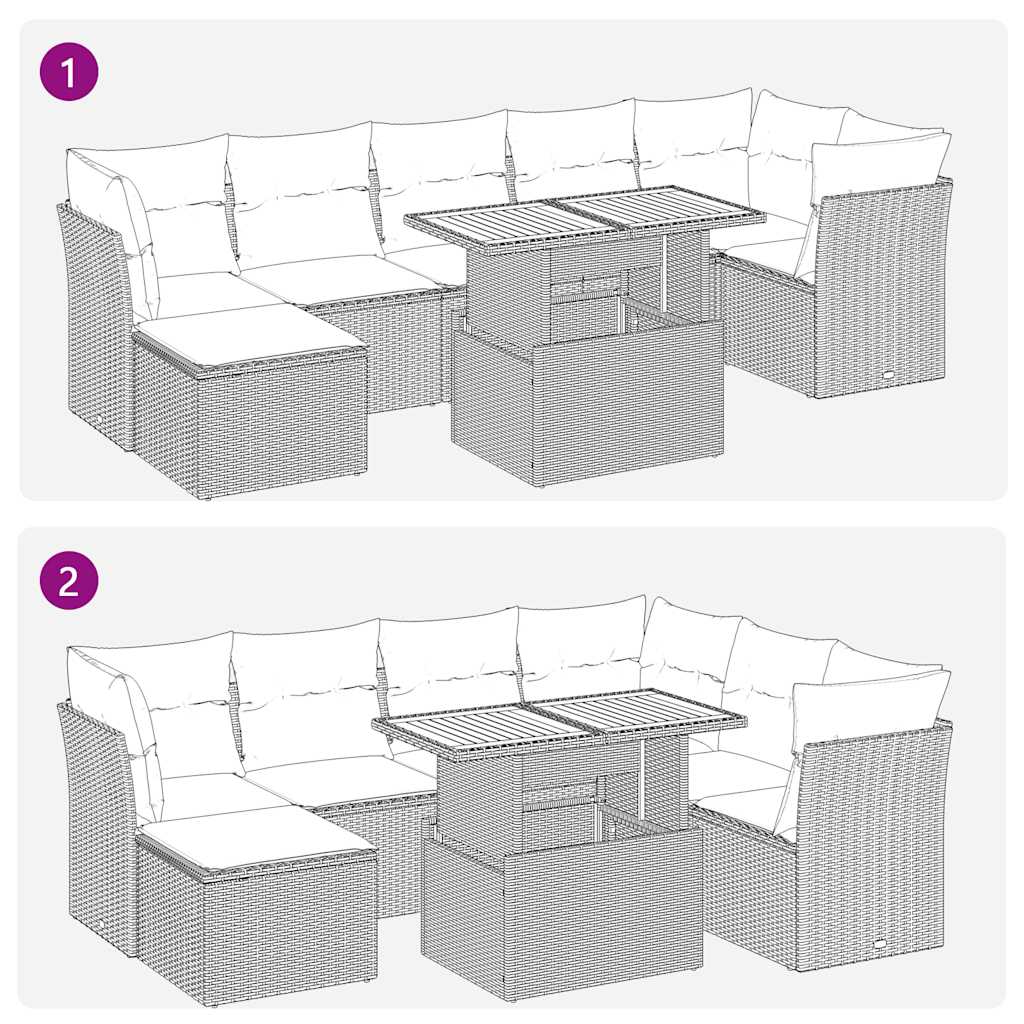 1

2