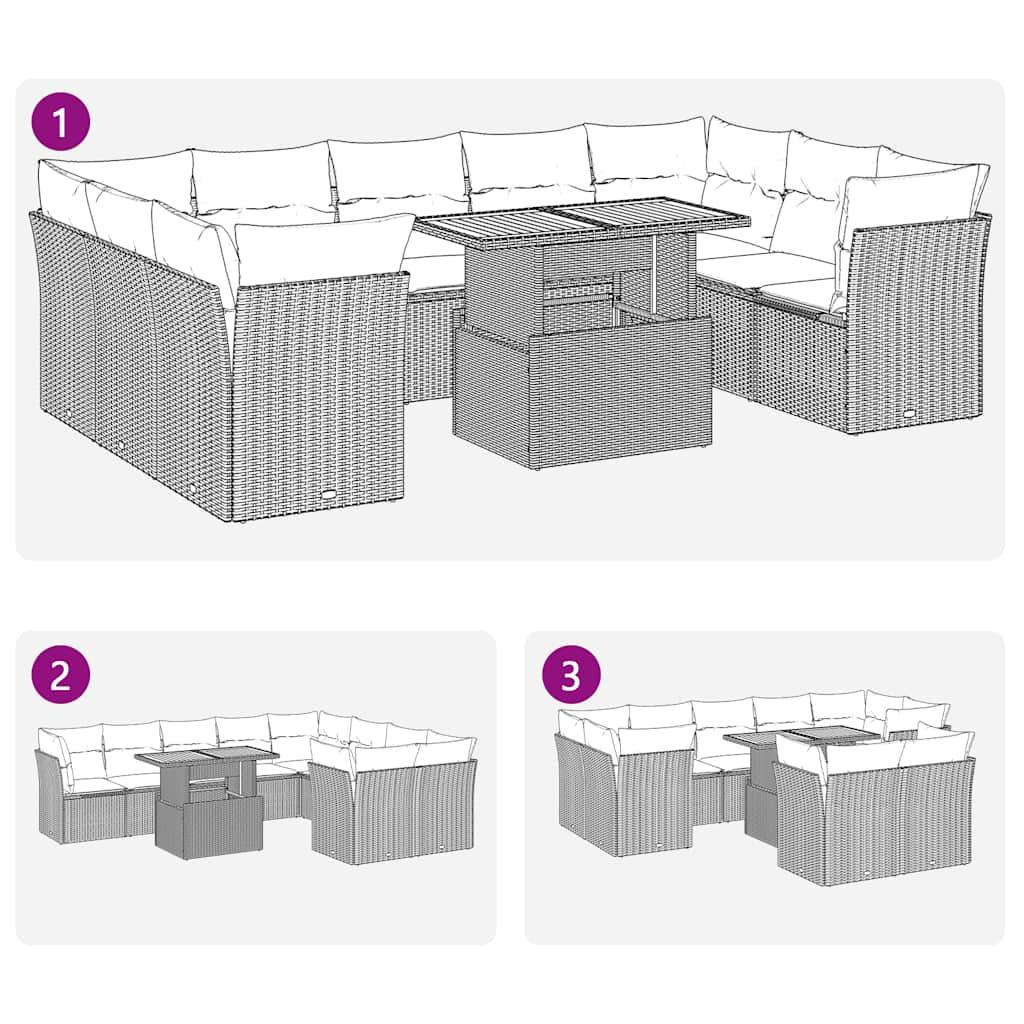 1

2

3