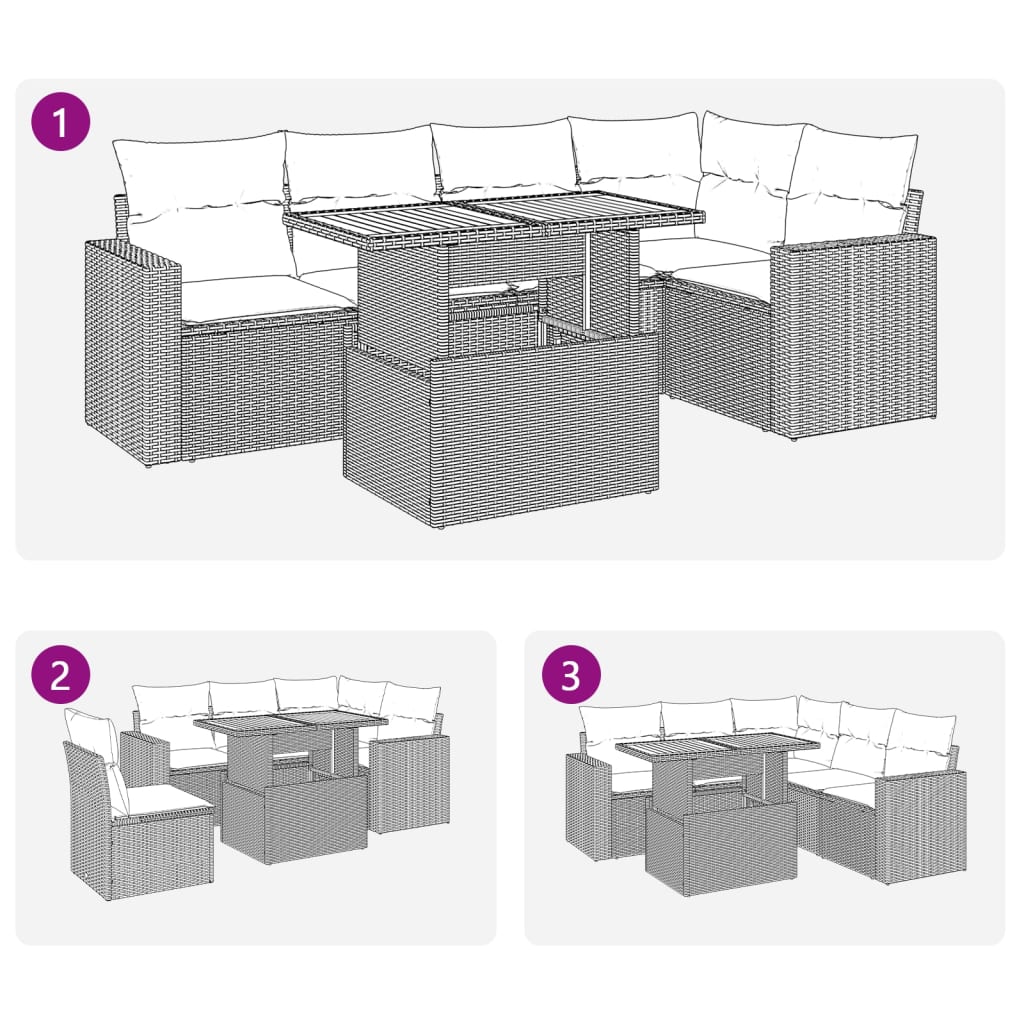 1

2

3