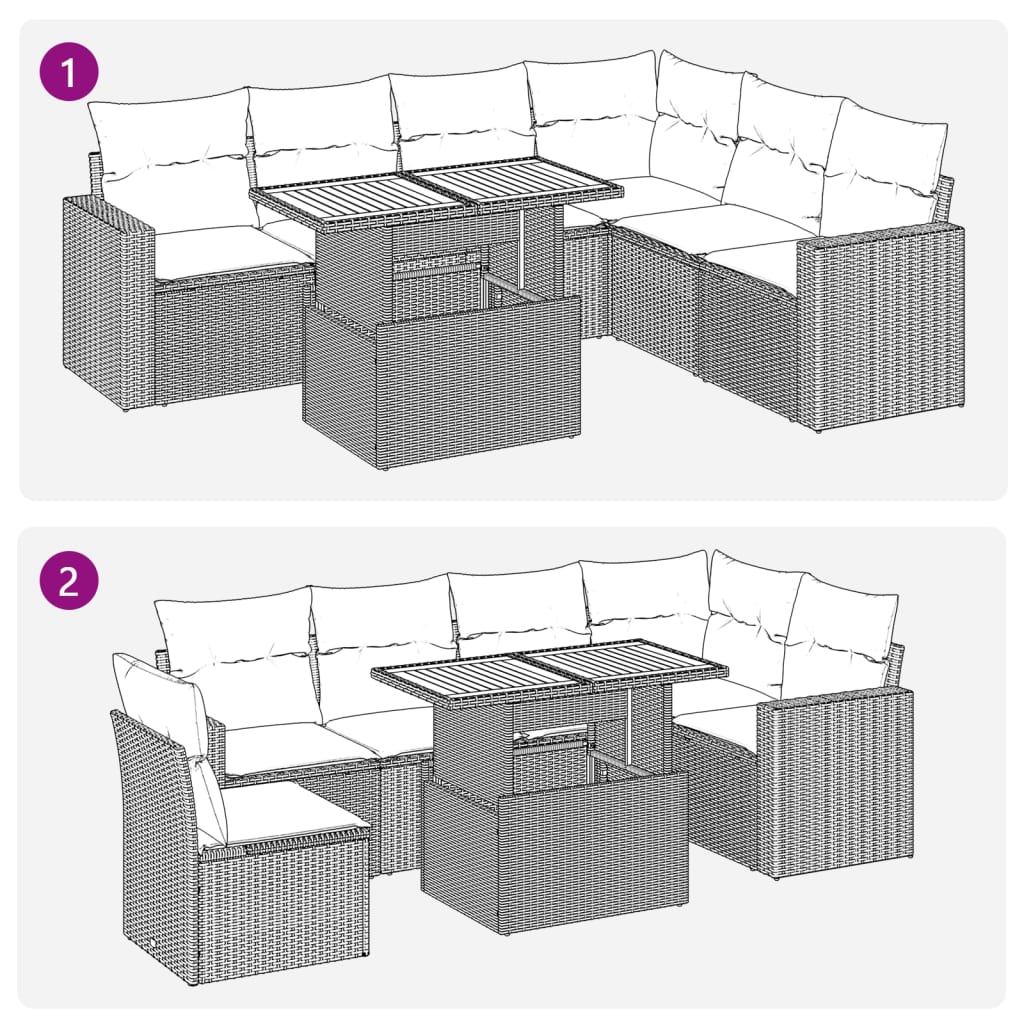 1

2