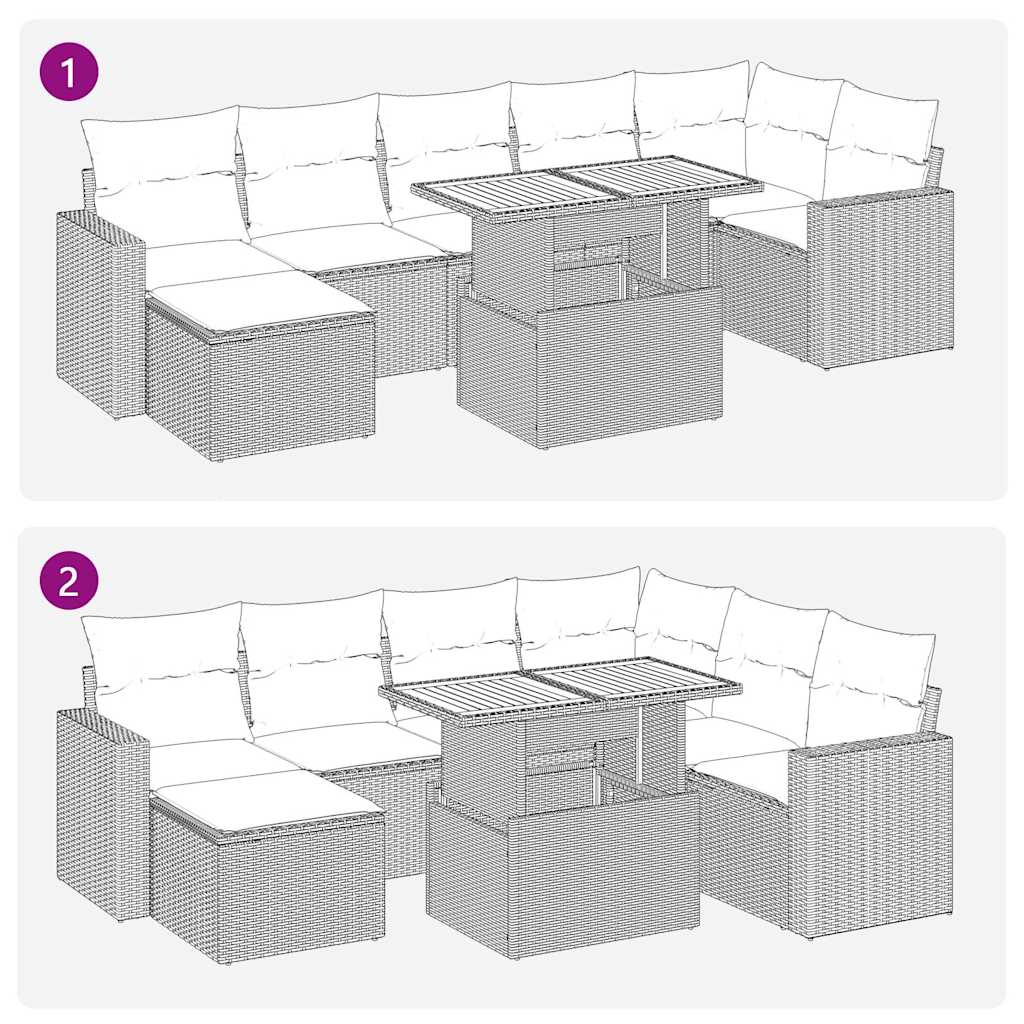 1

2