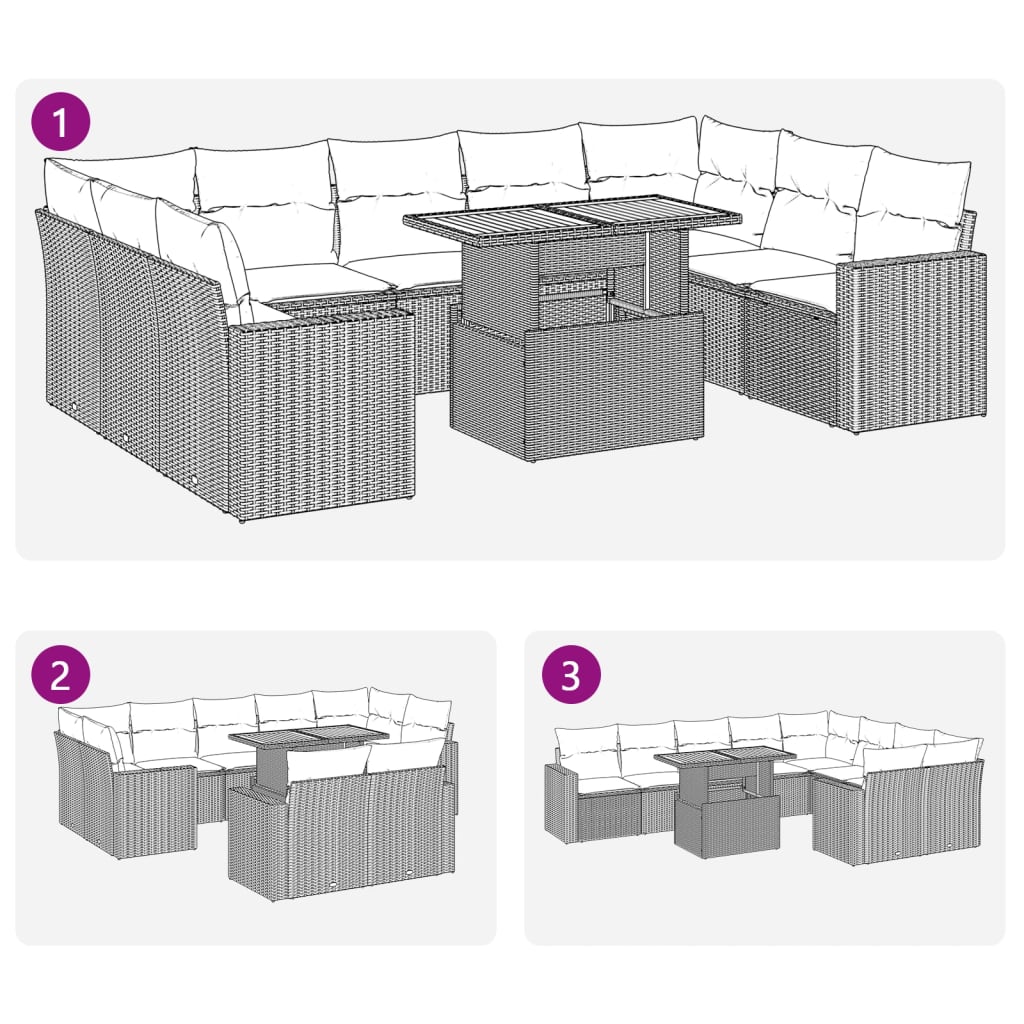 1

2

3