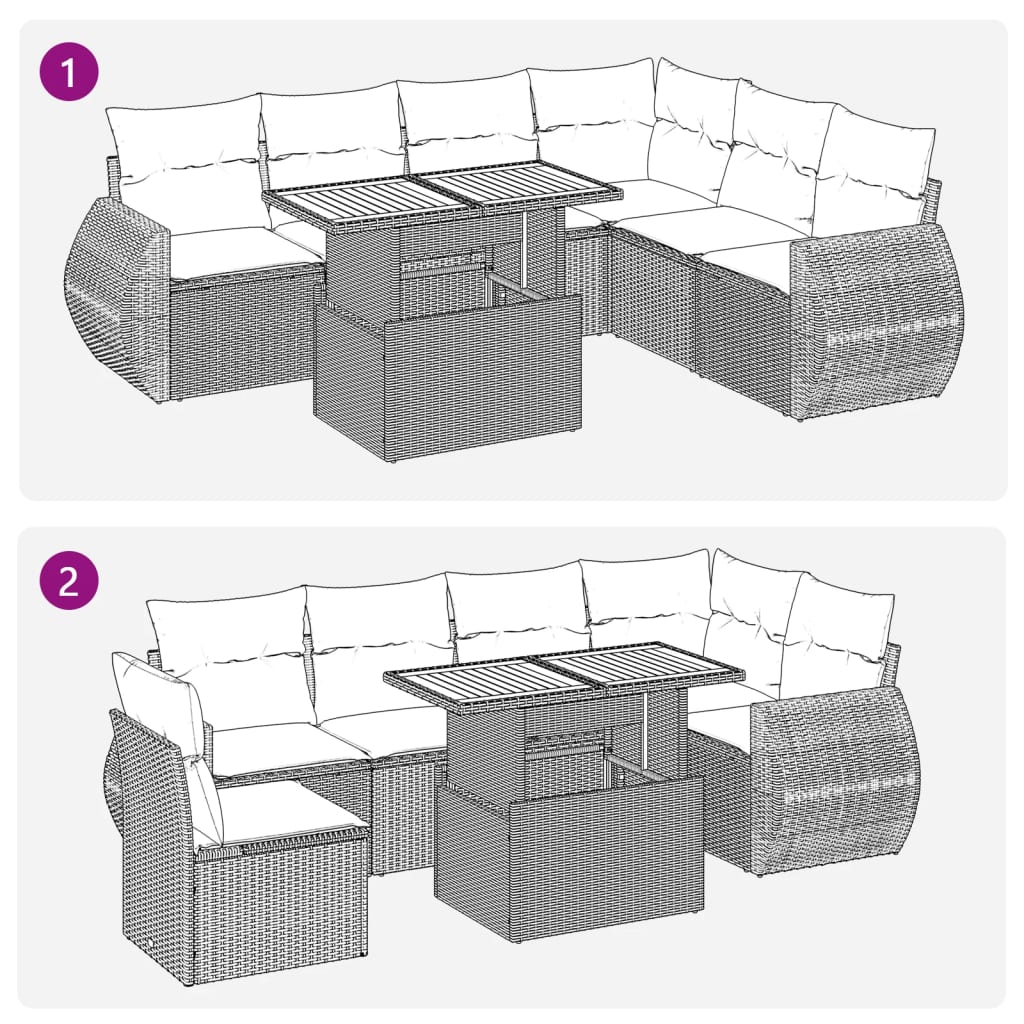 1

2