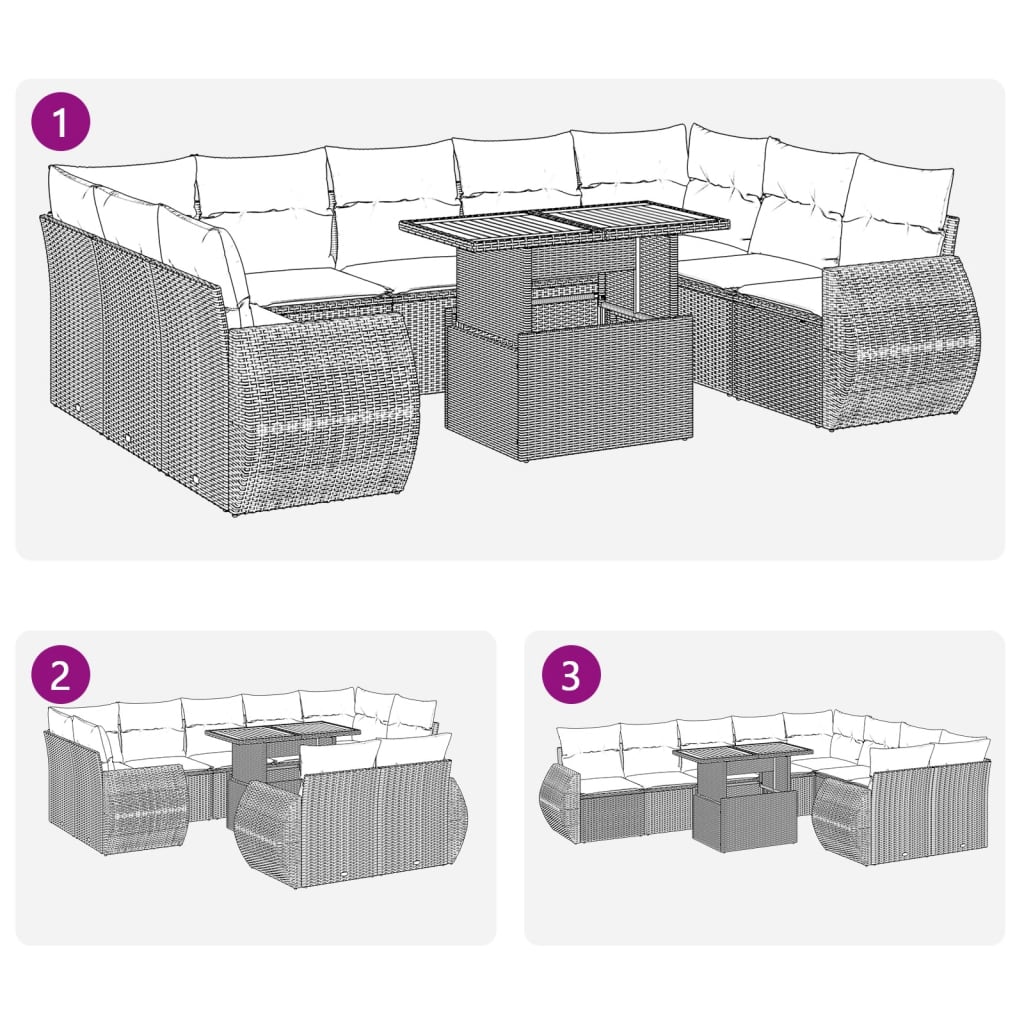 1

2

3