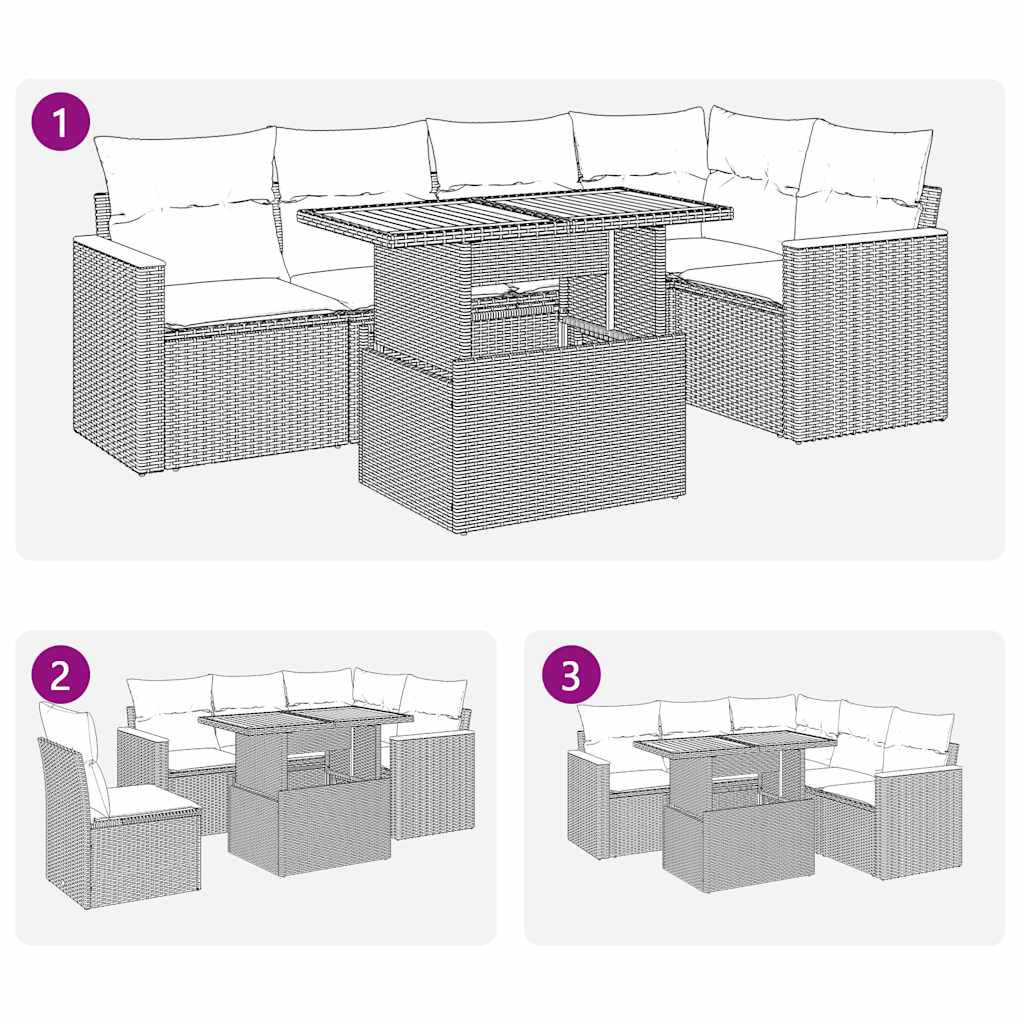 1

2

3