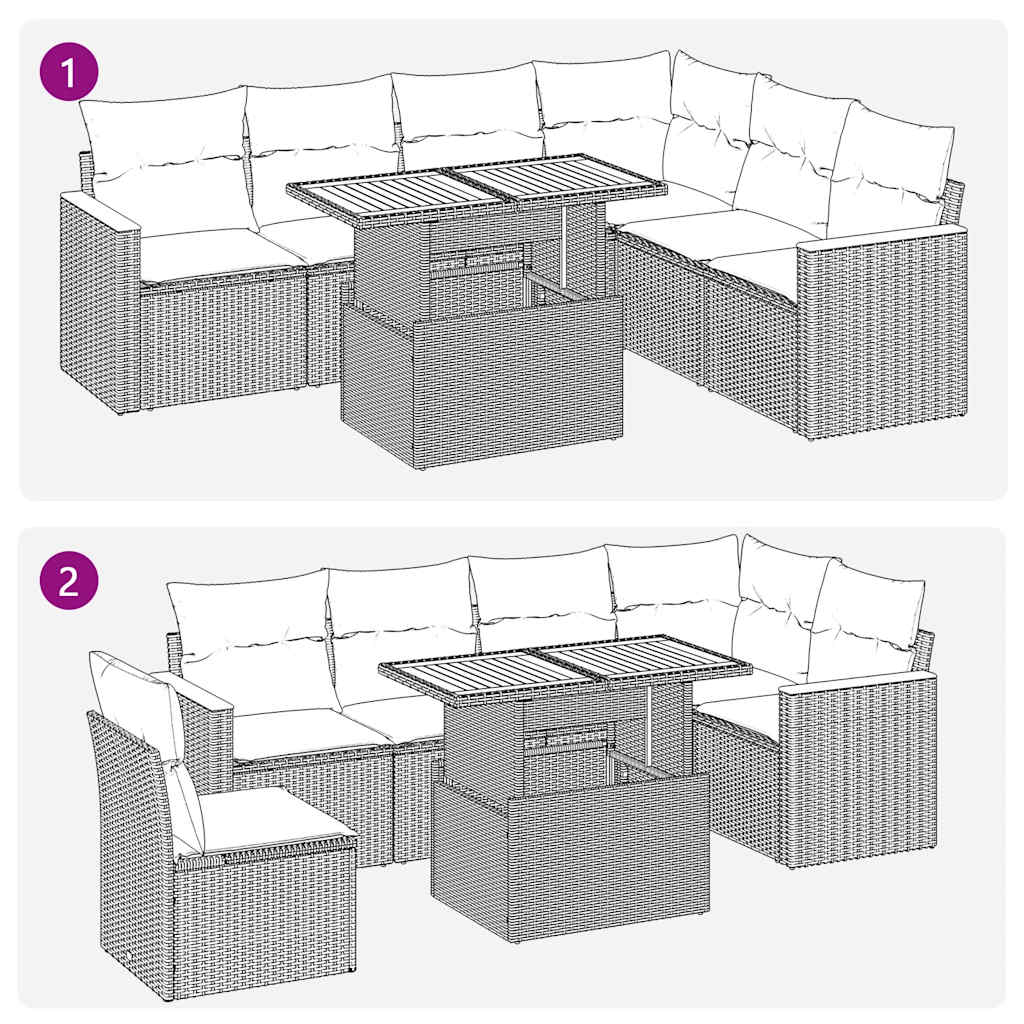 1

2