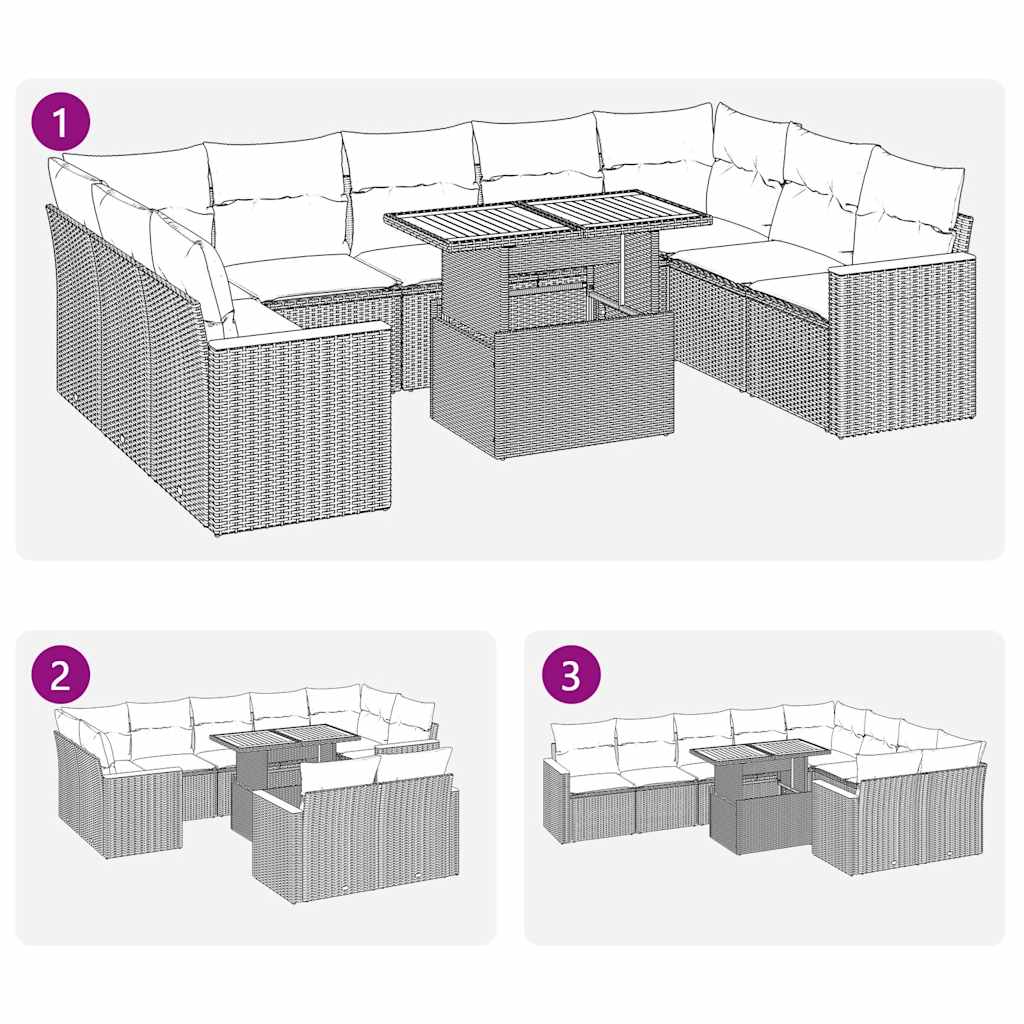 1

2

3