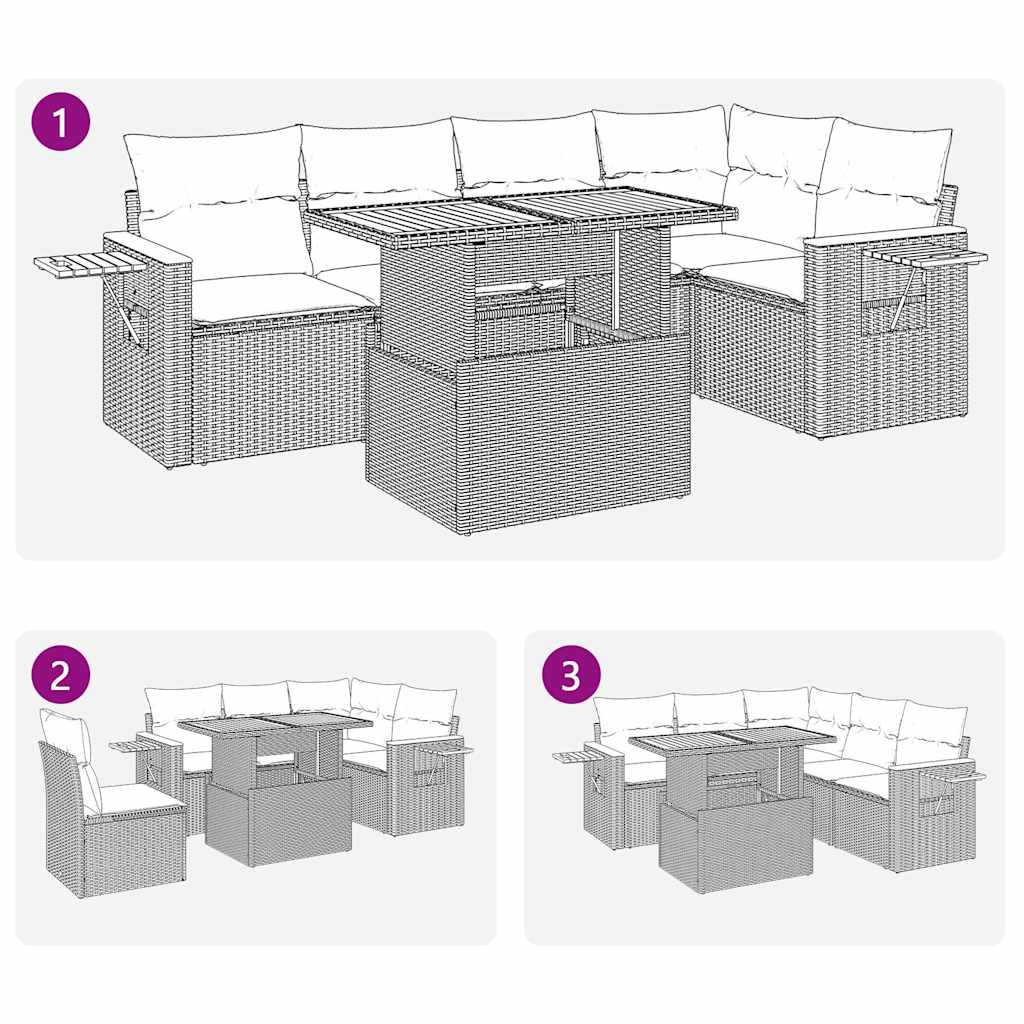 1

2

3