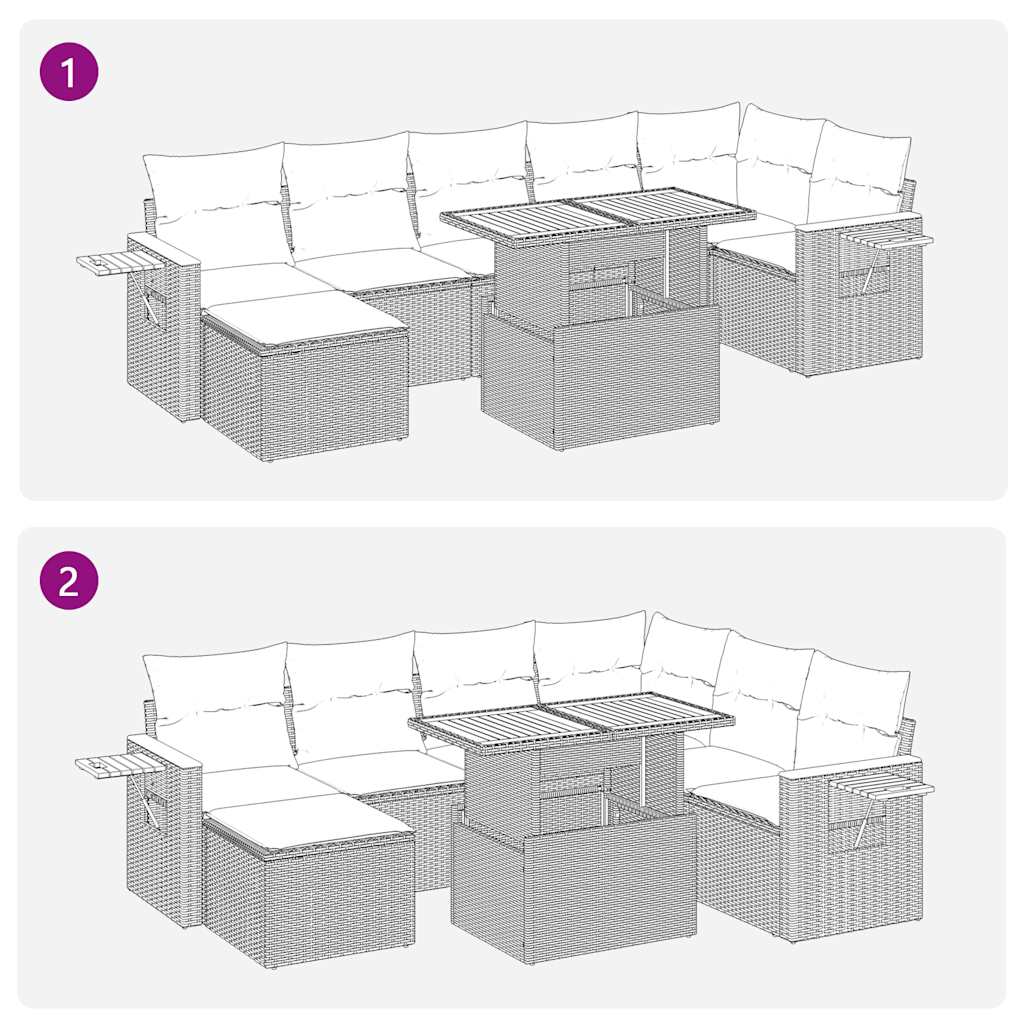 1

2