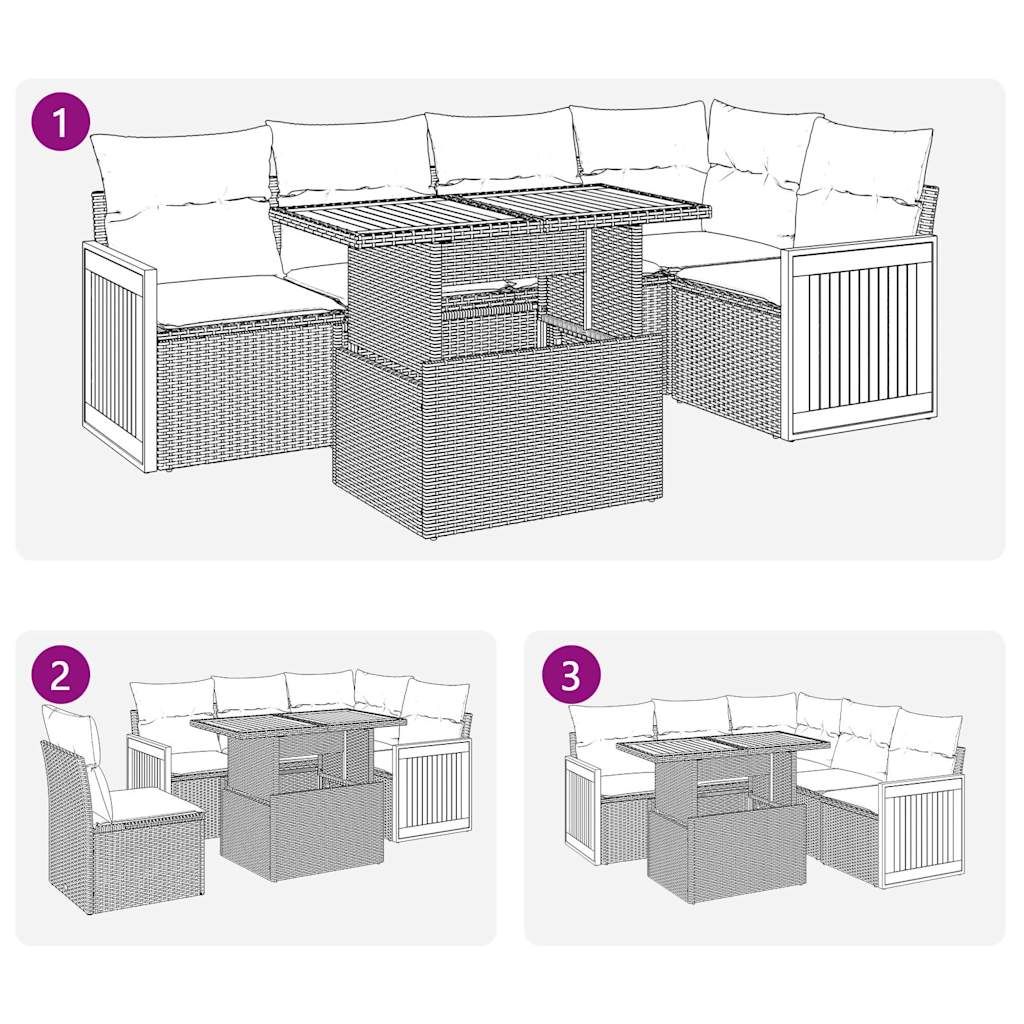 1

2

3