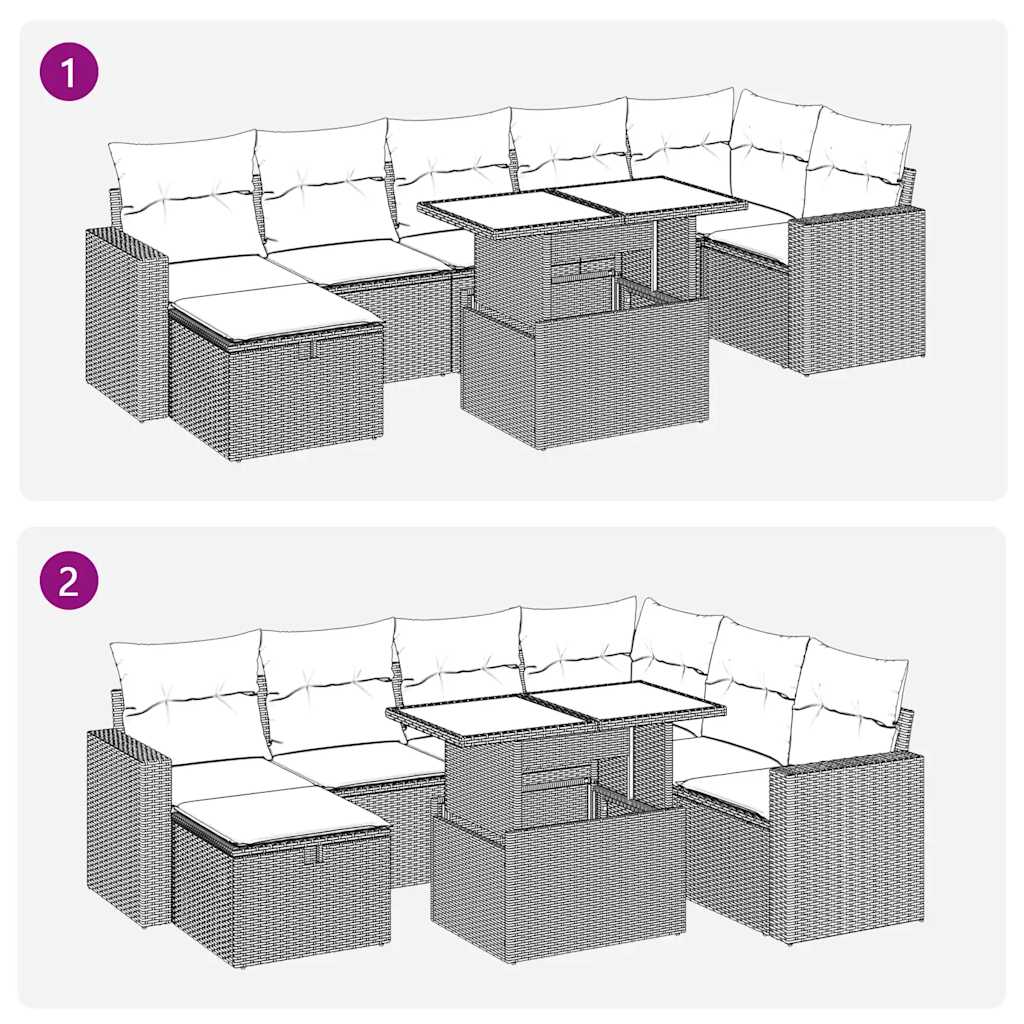 1

2