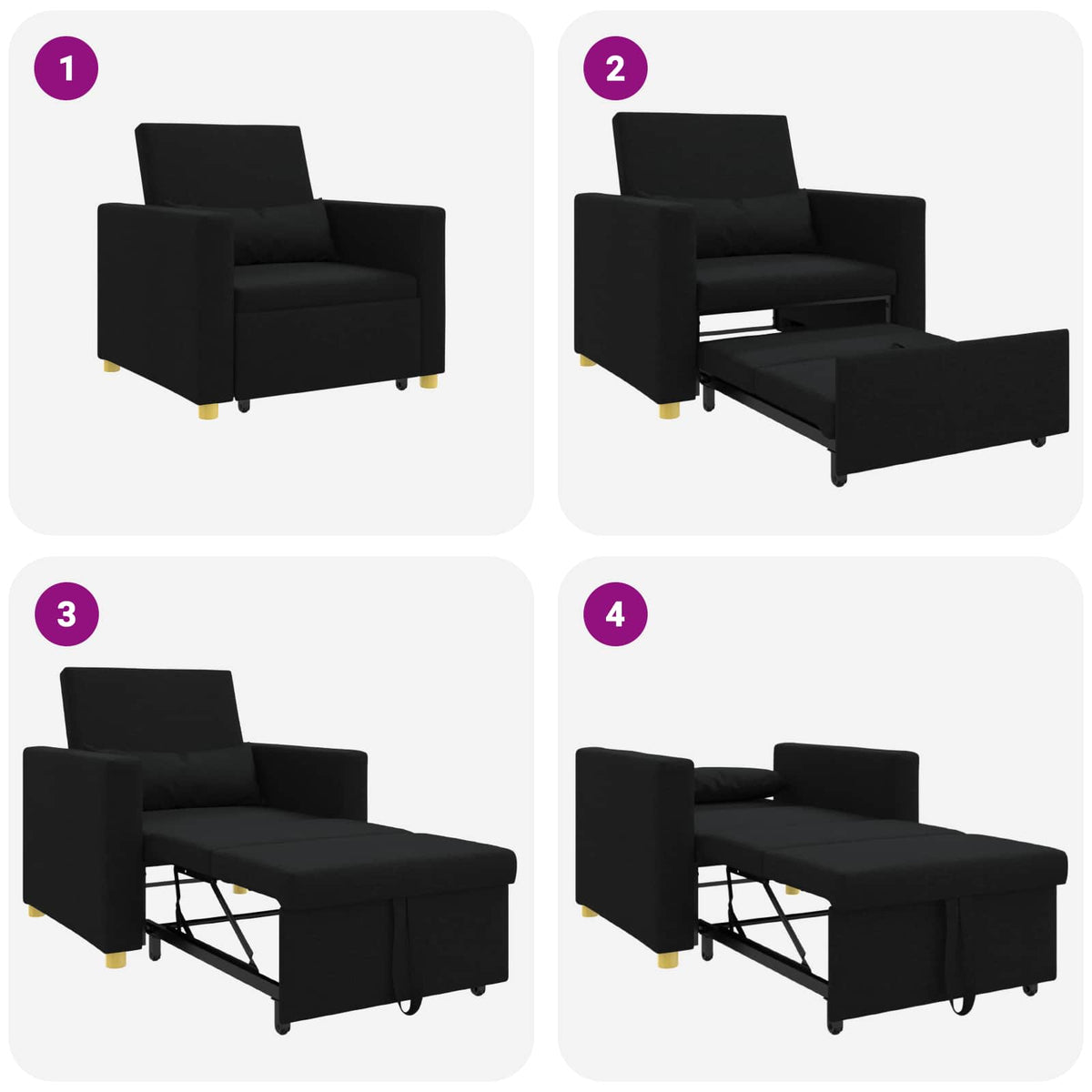 1

2

3

4