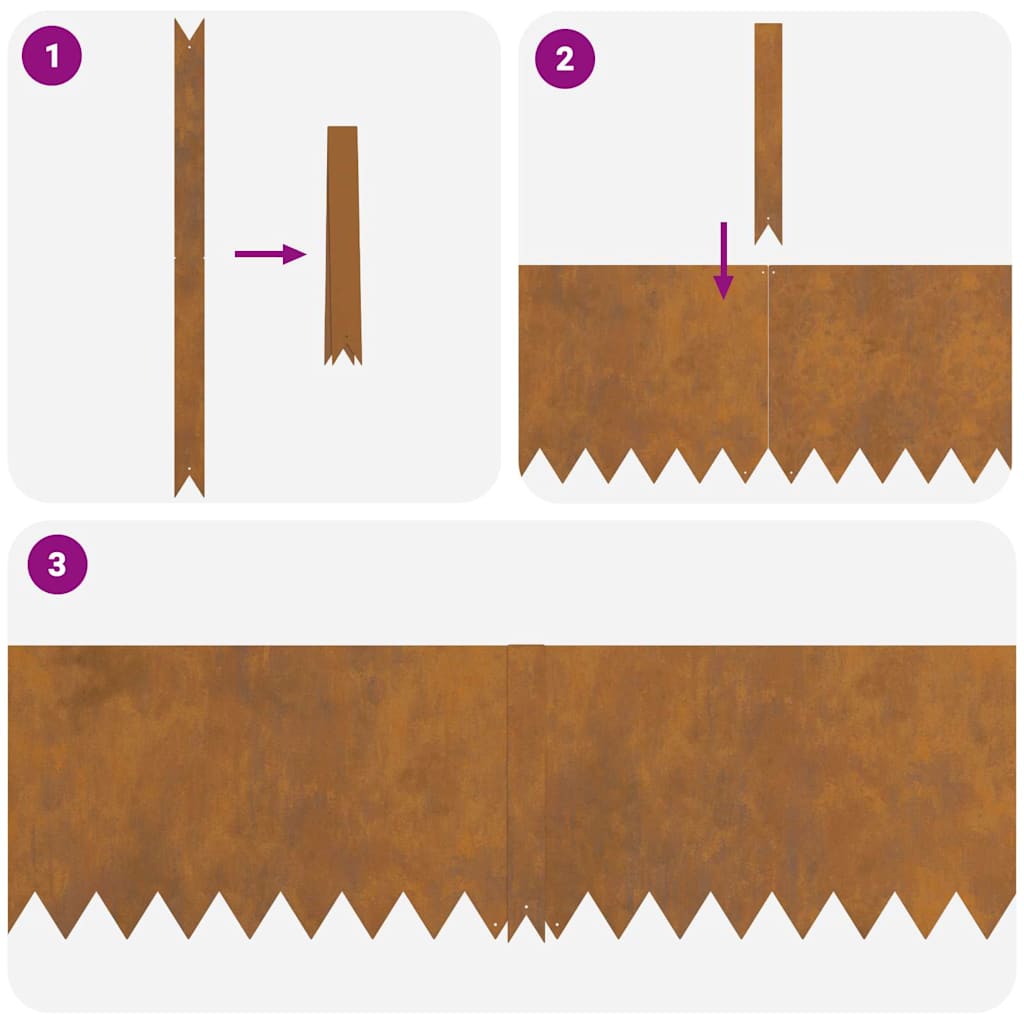 1

2

3