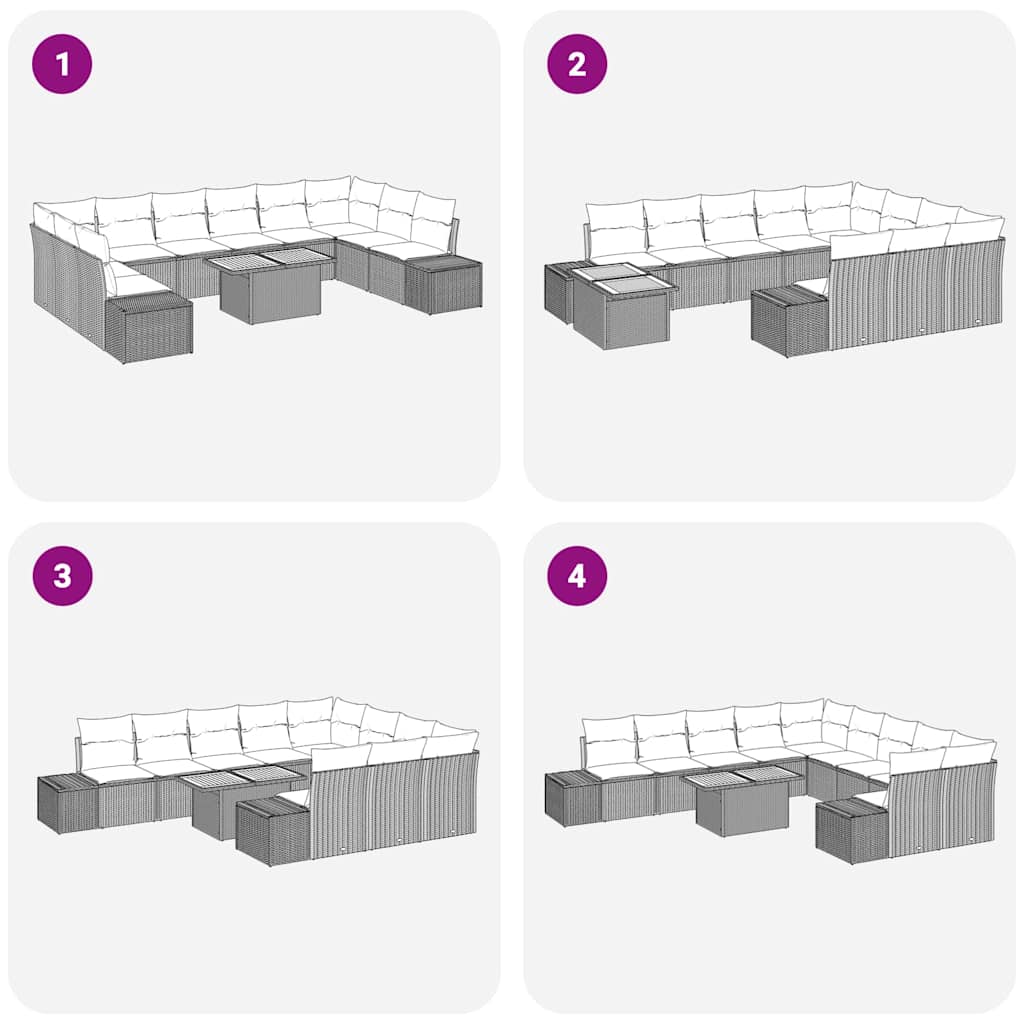 1

2

3

4