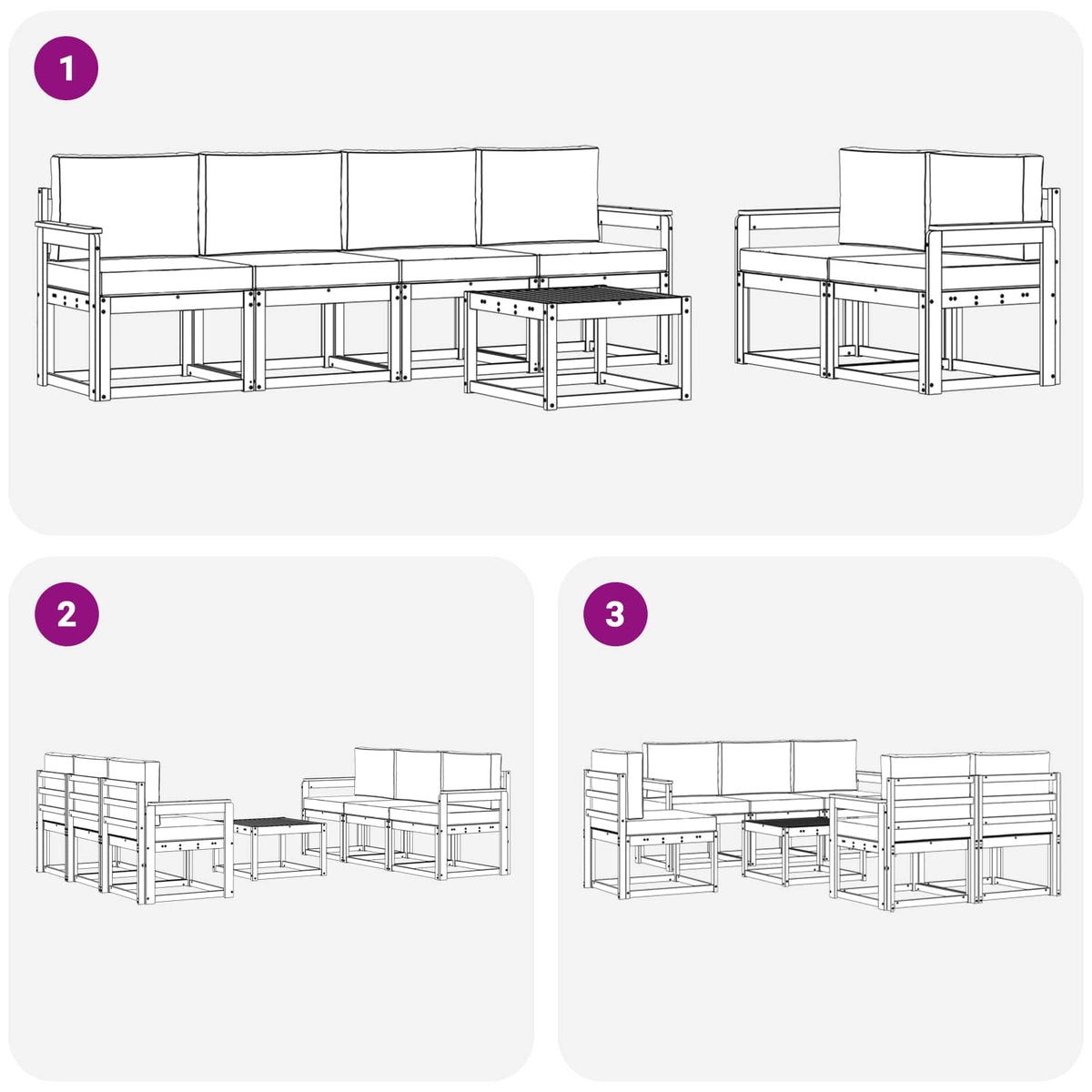 1

2

3