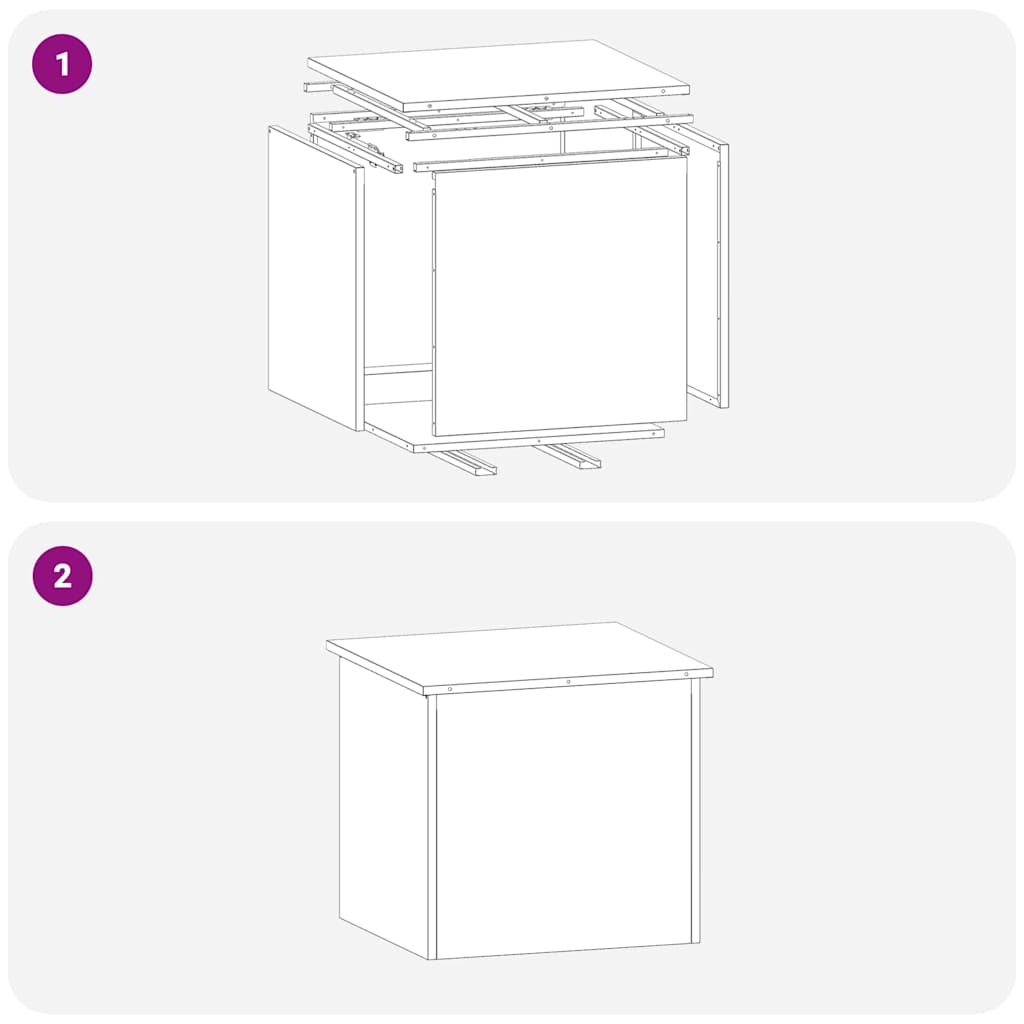 1

2