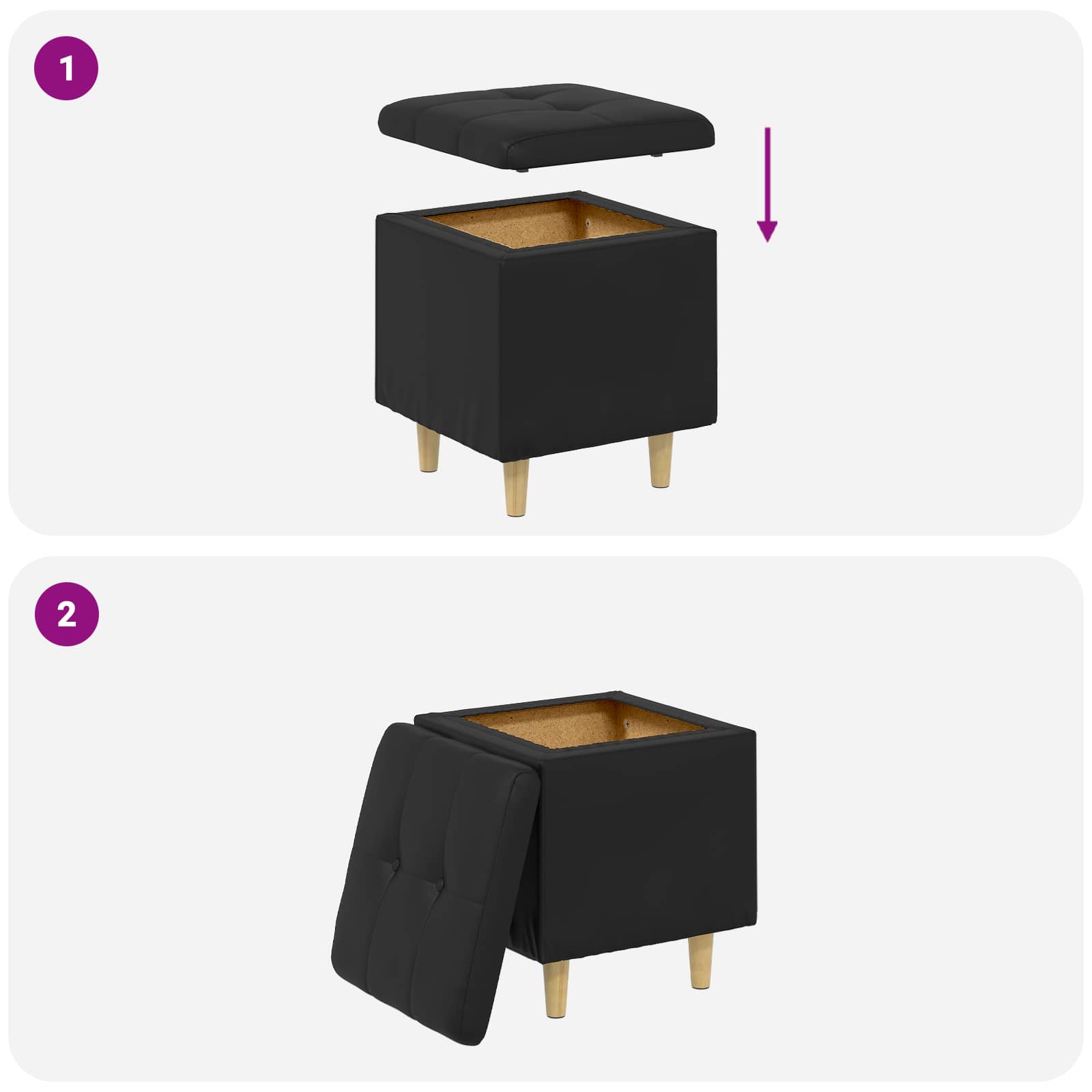 1

2