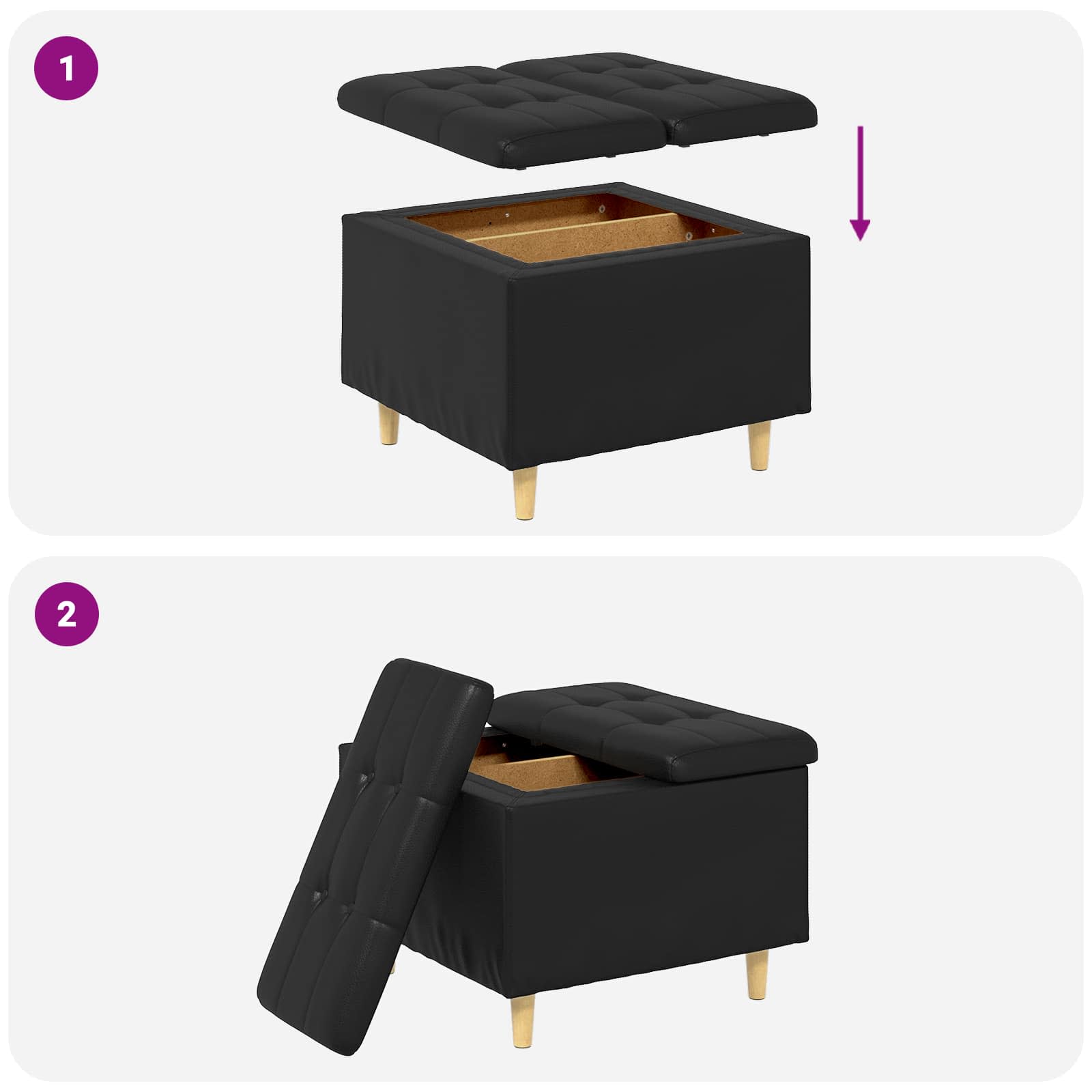 1

2