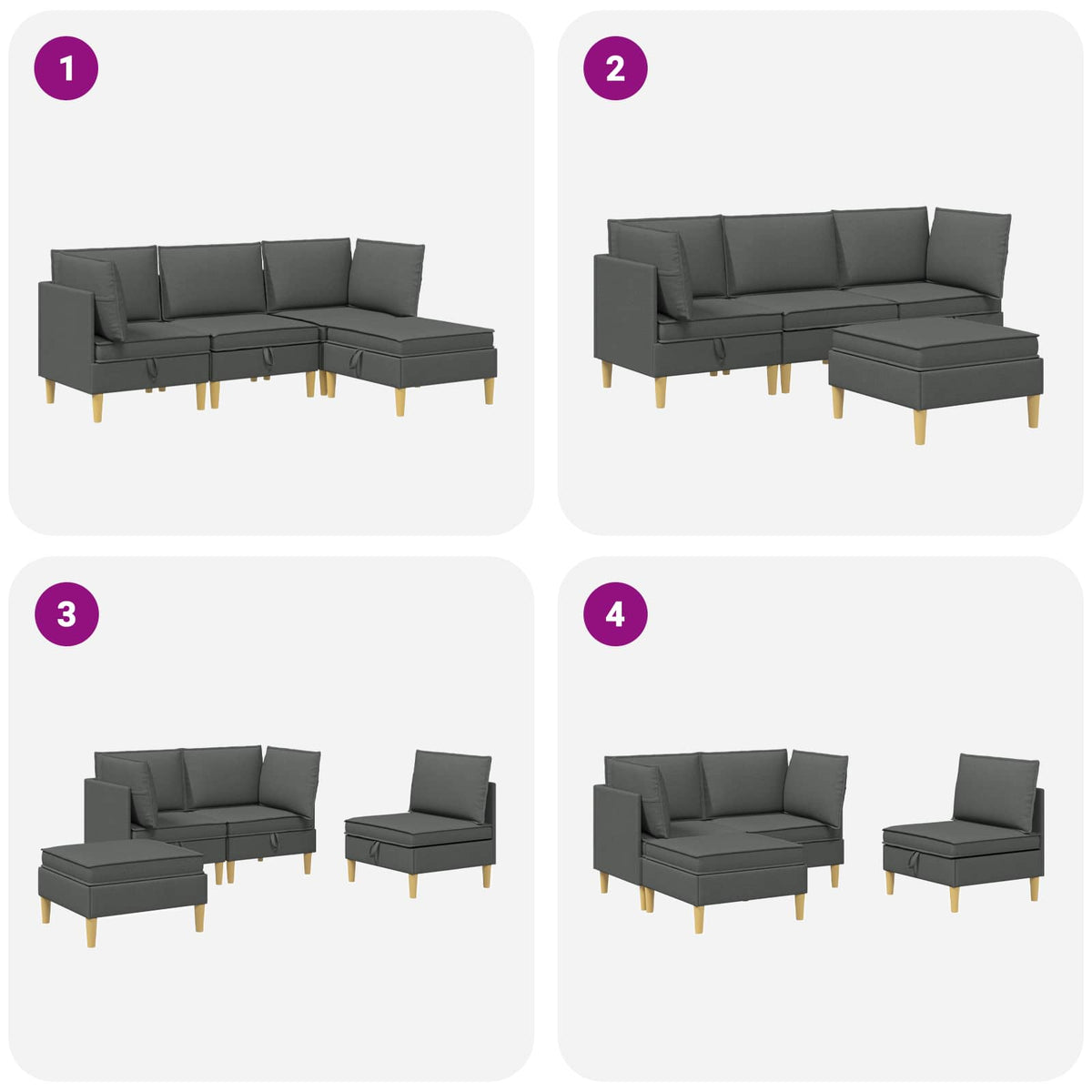 1

2

3

4