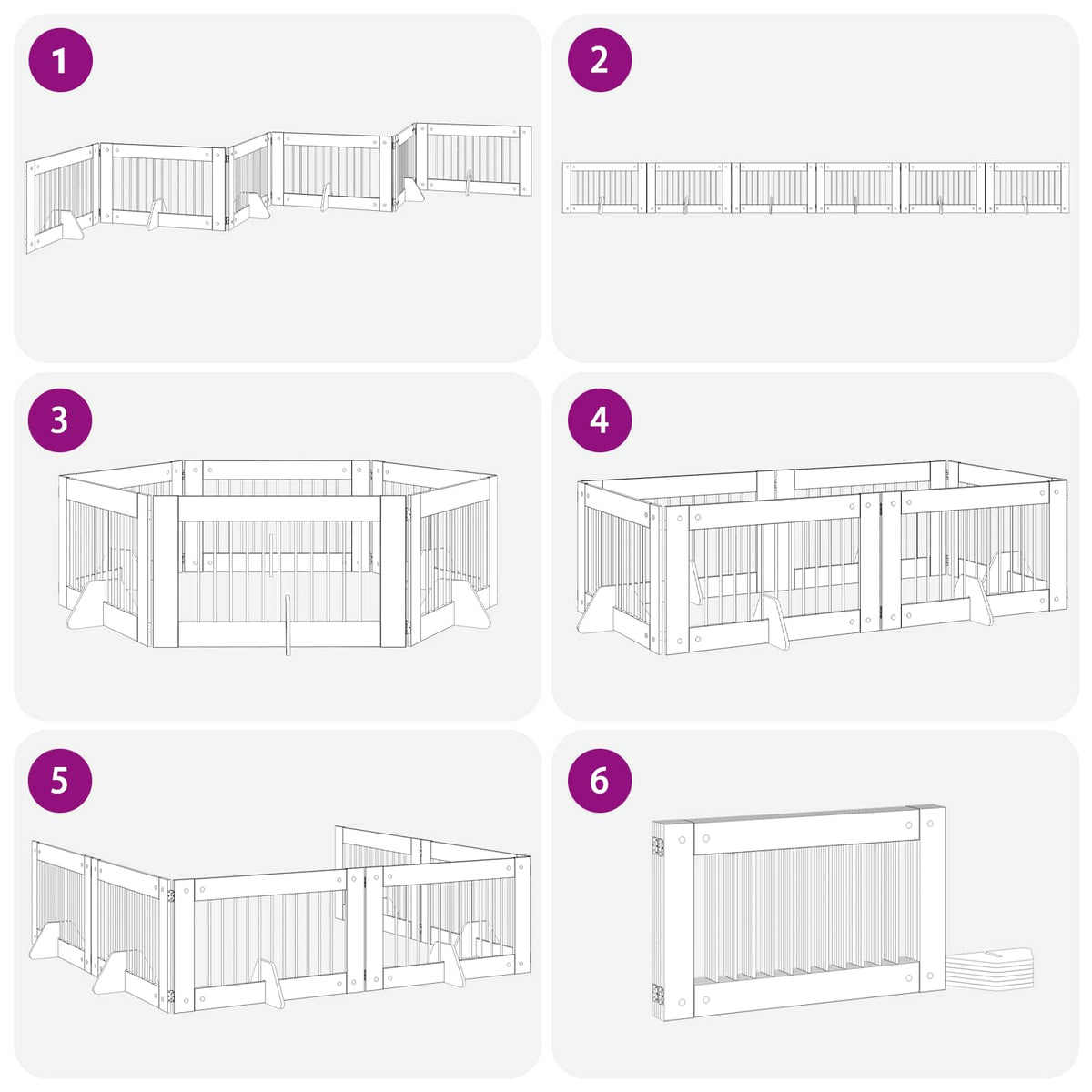 1

2

3

4

5

6