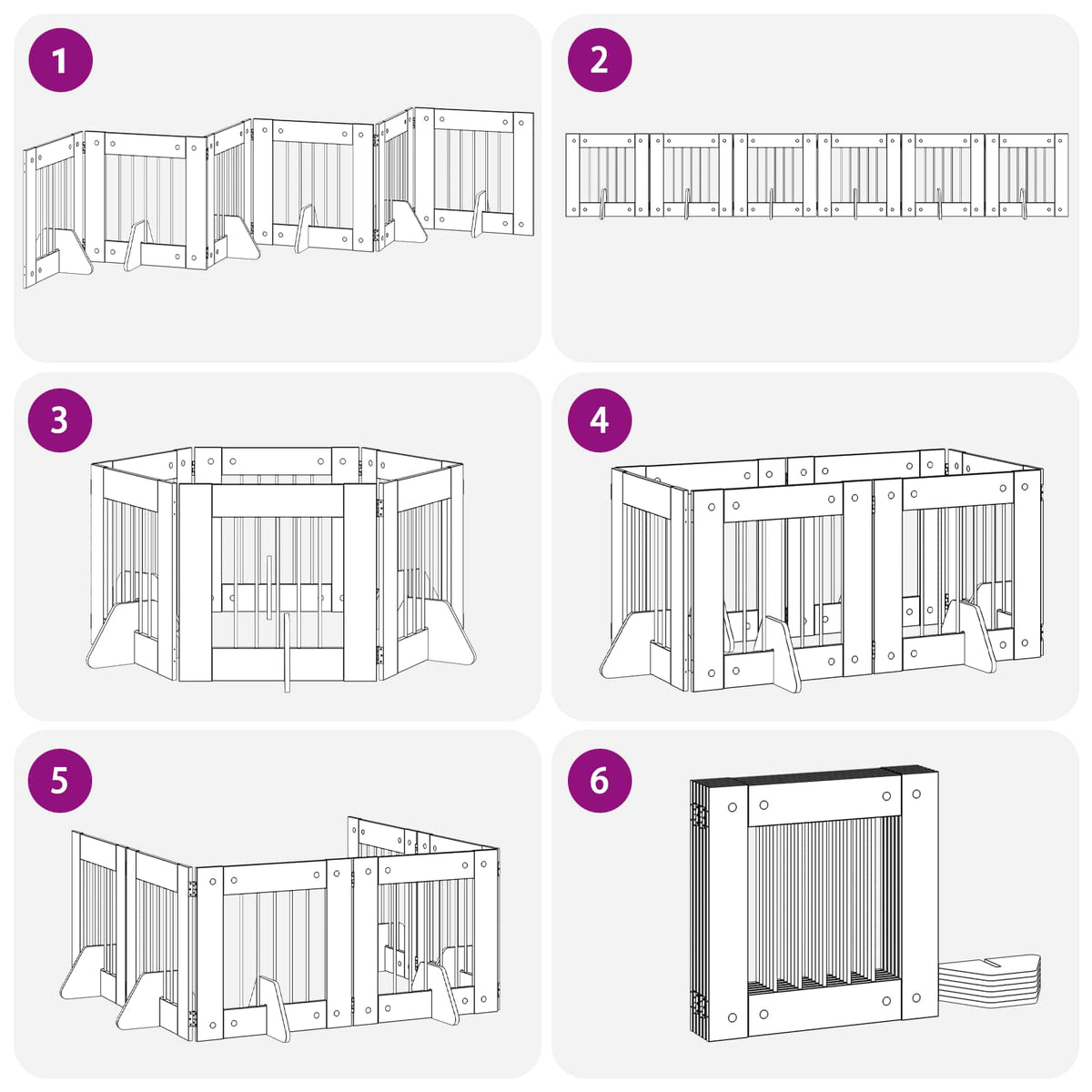 1

2

3

4

5

6