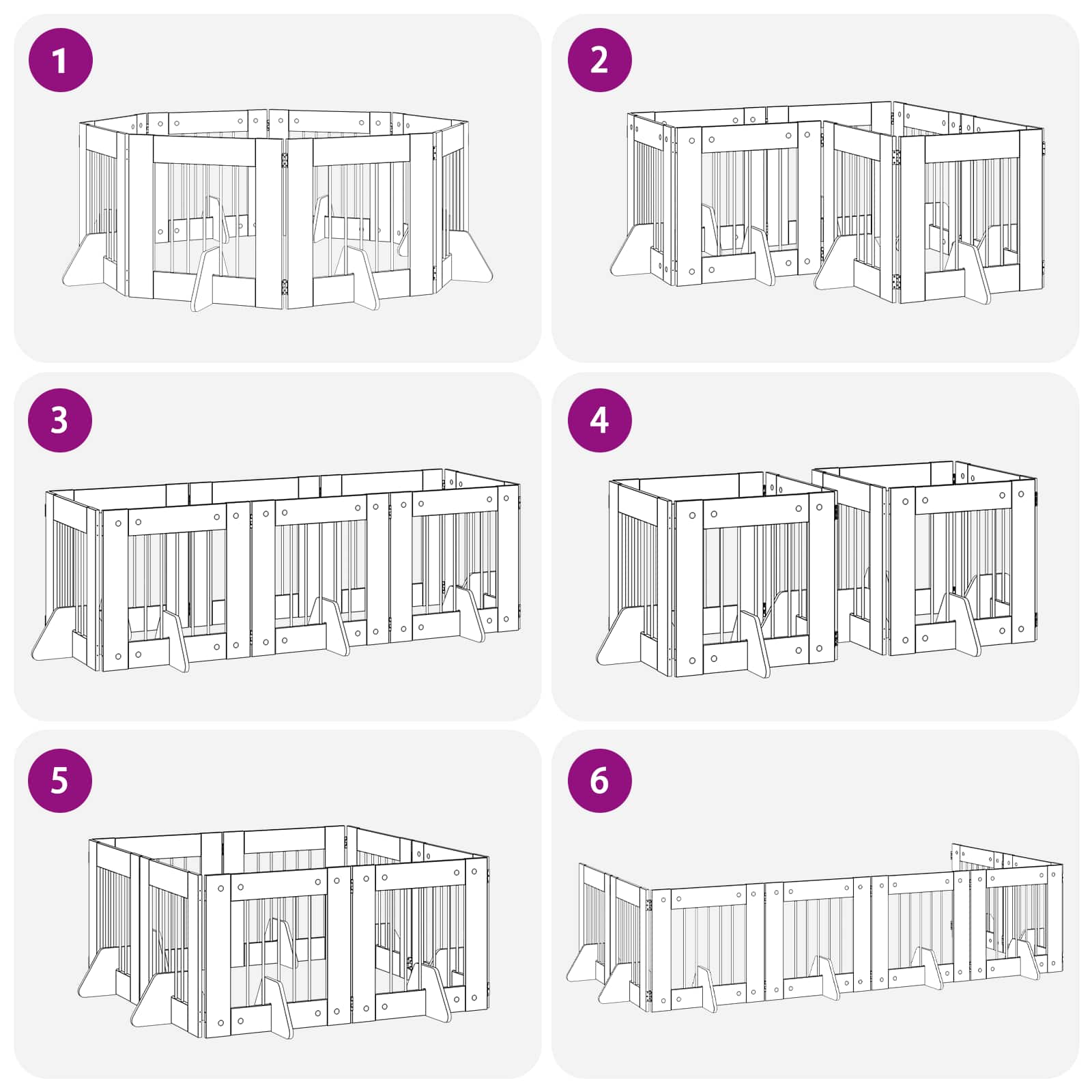 1

2

3

4

5

6