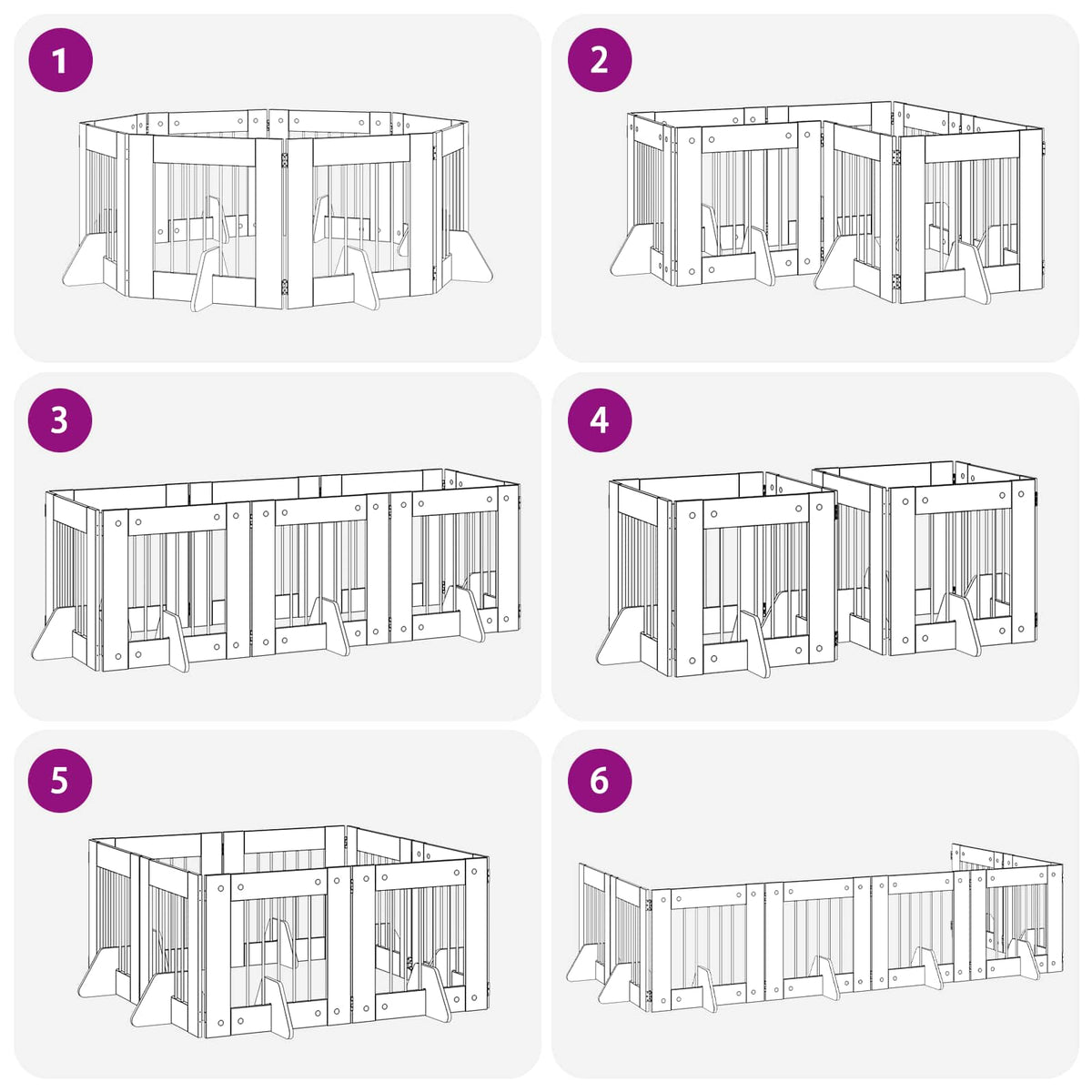 1

2

3

4

5

6