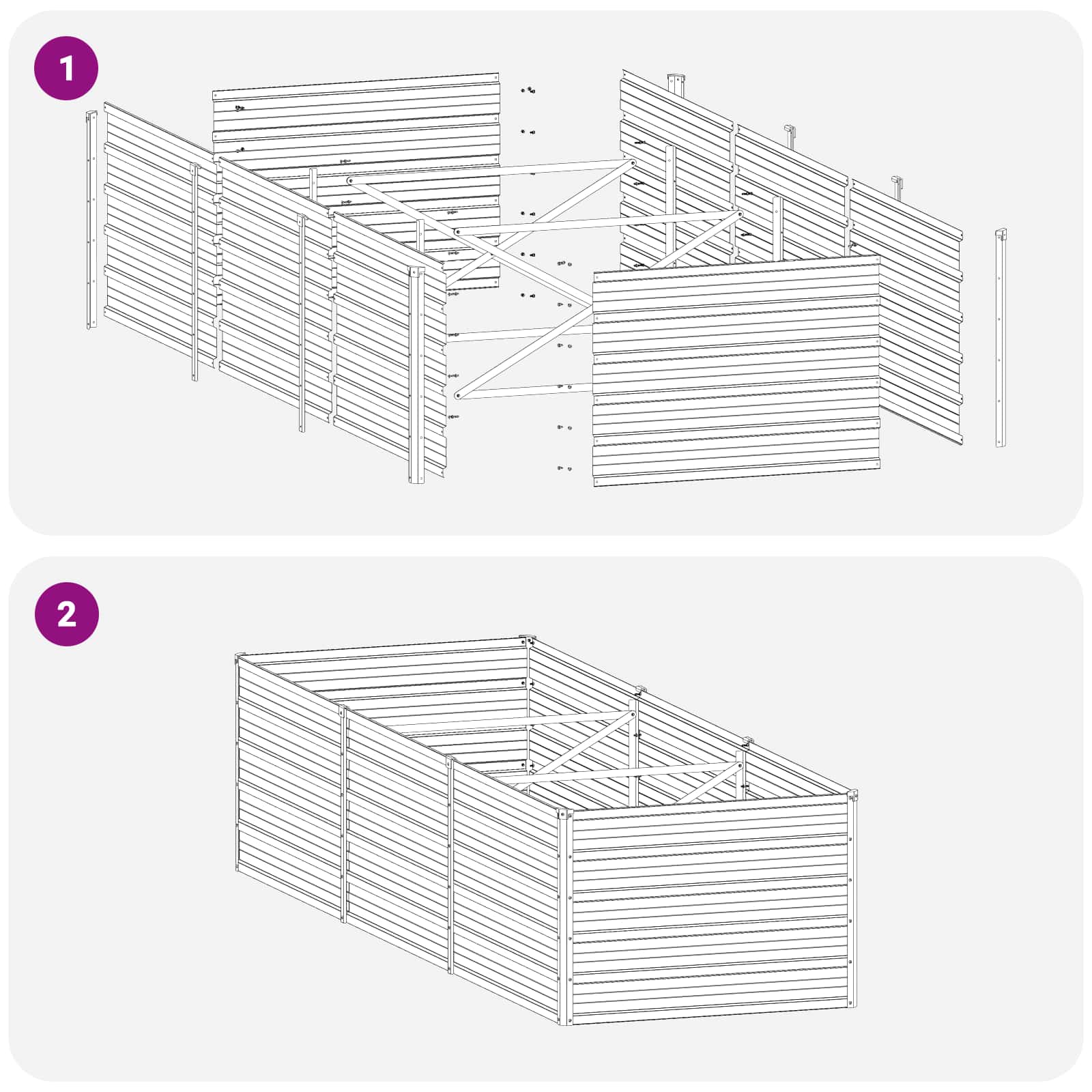 1

2