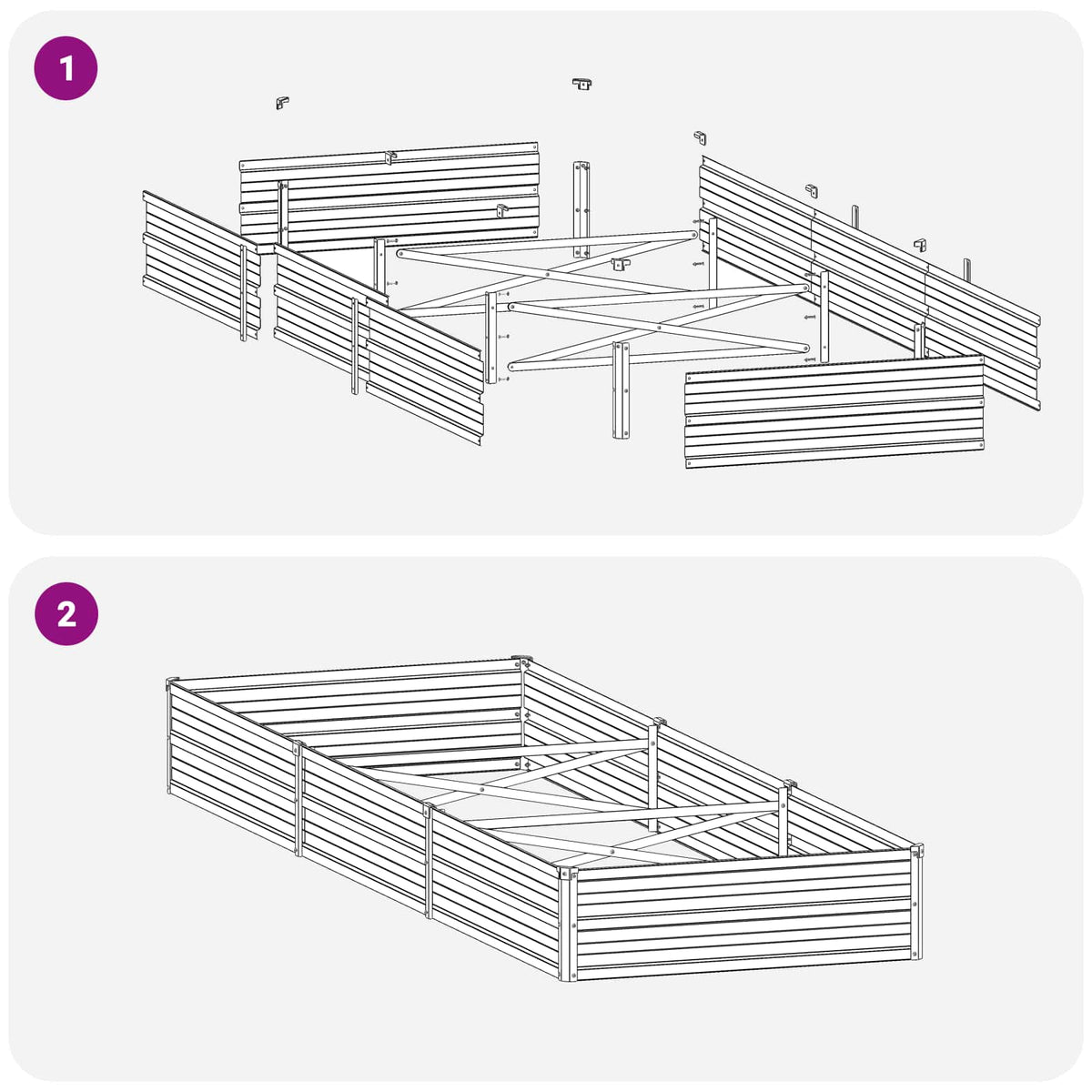 1

2