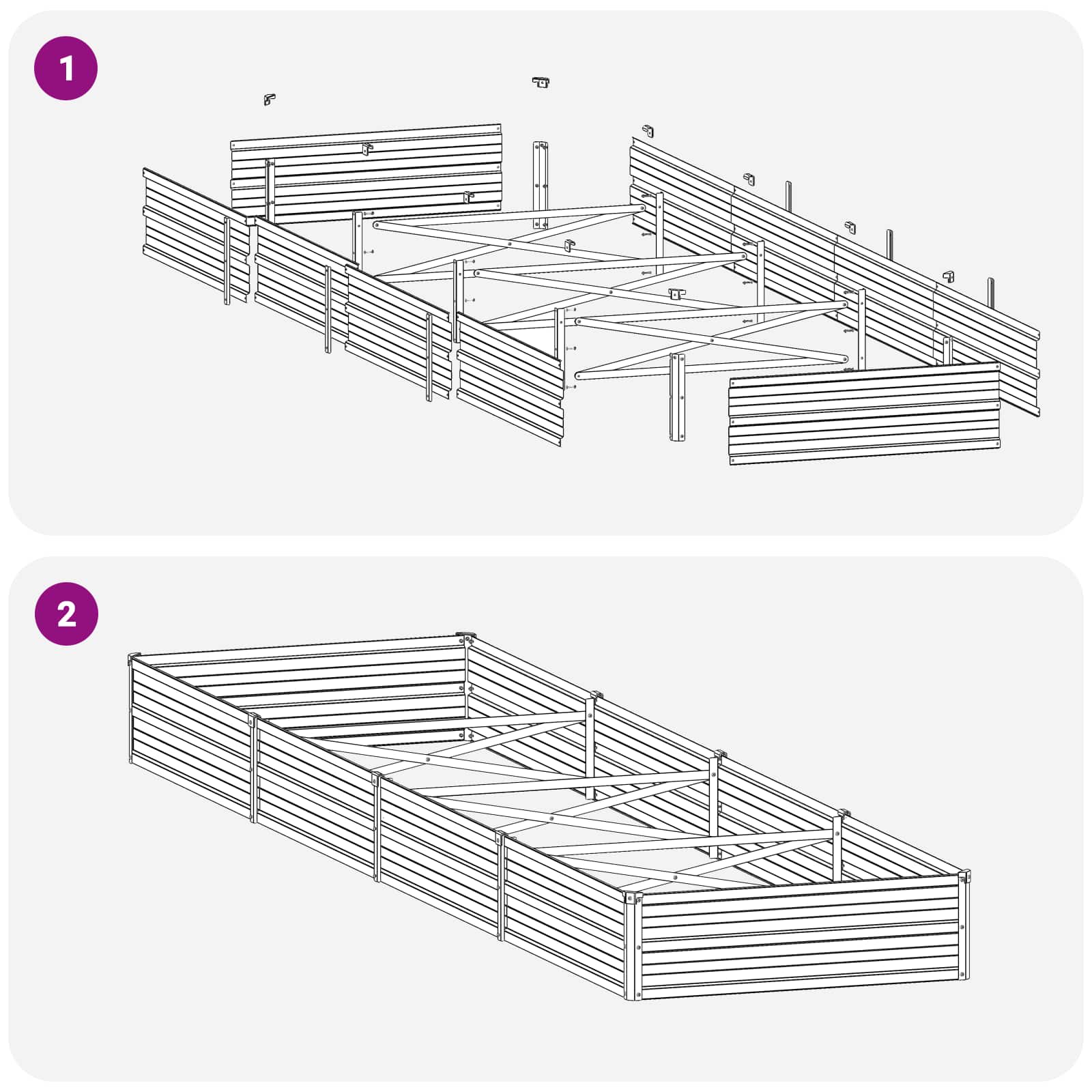 1

2