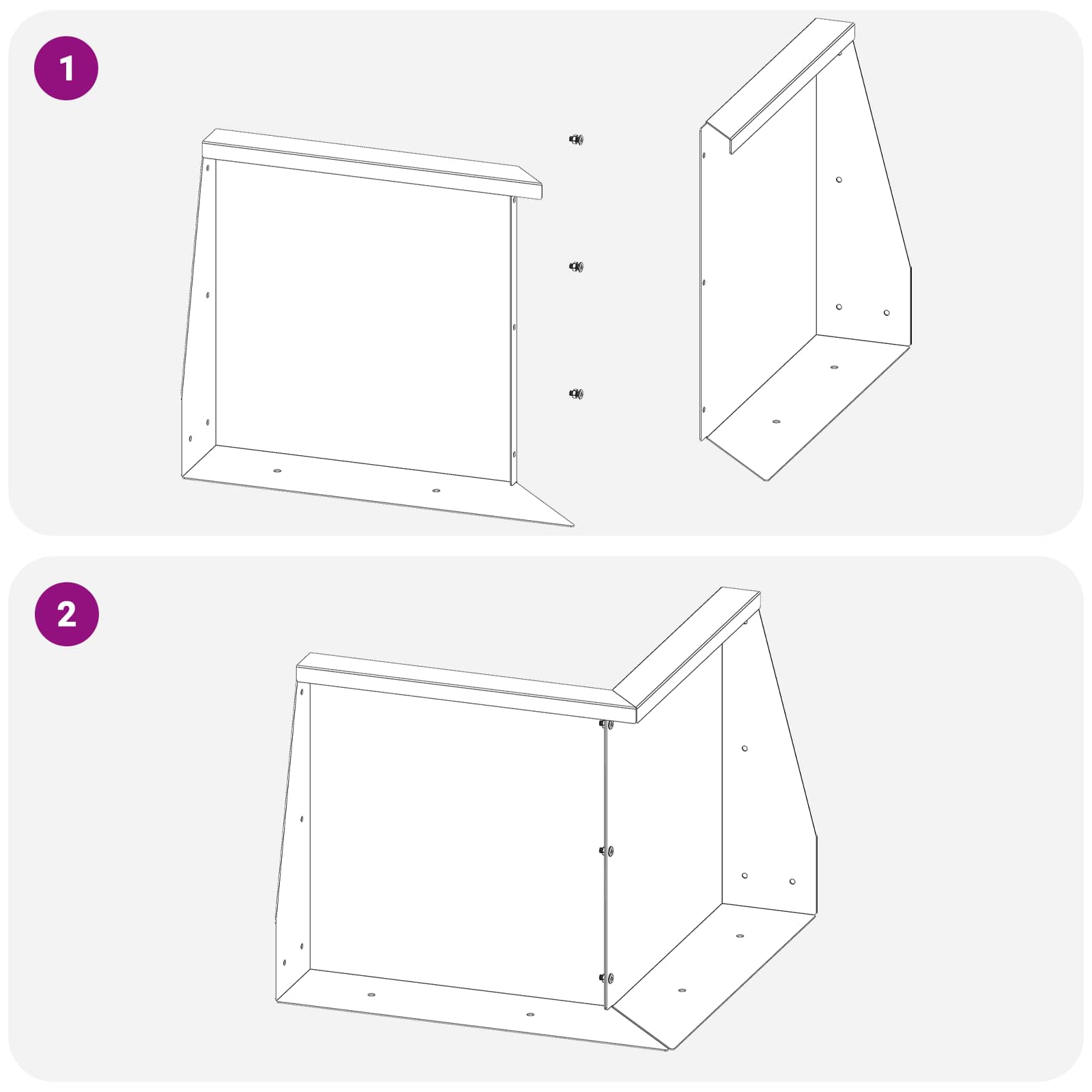 1

2