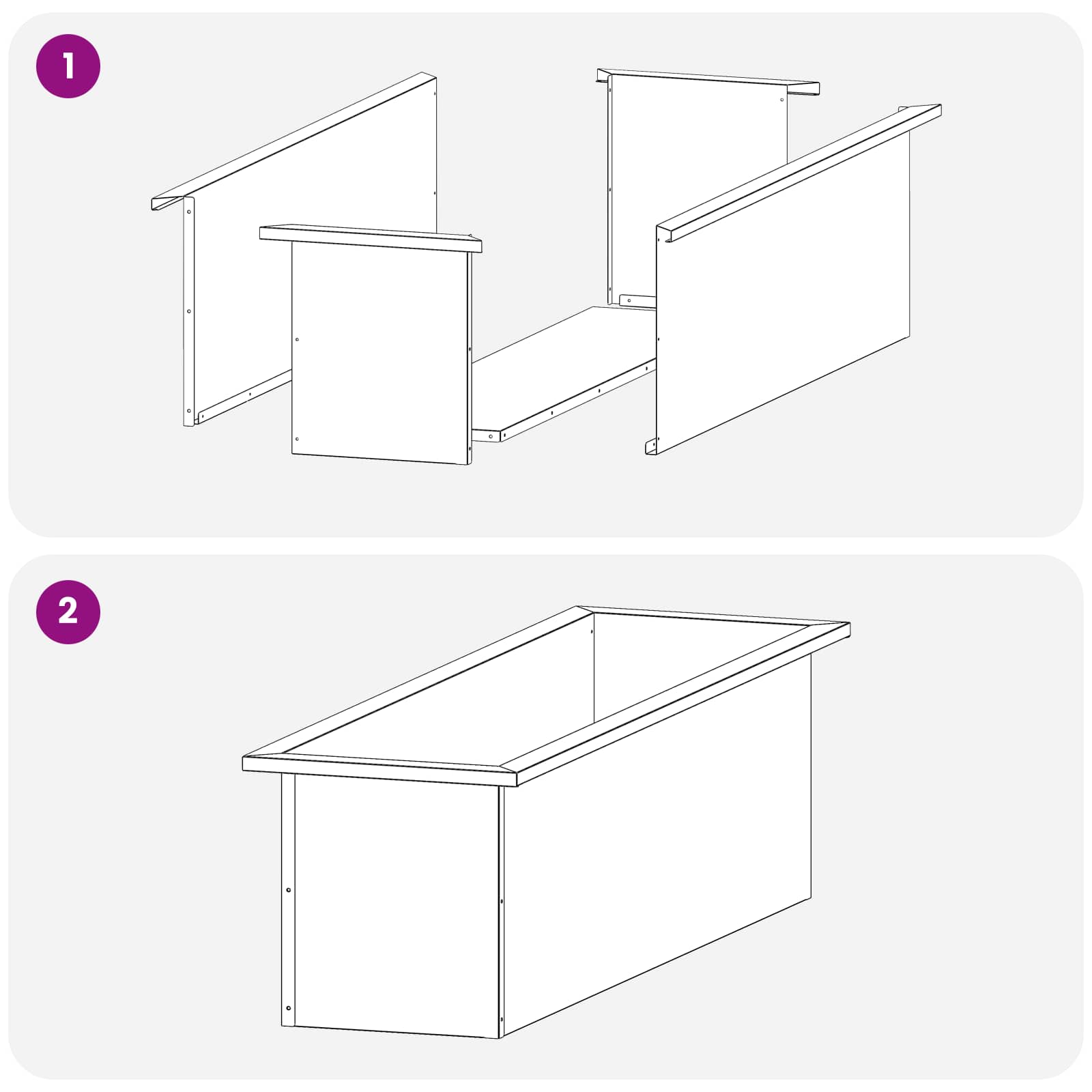 1

2