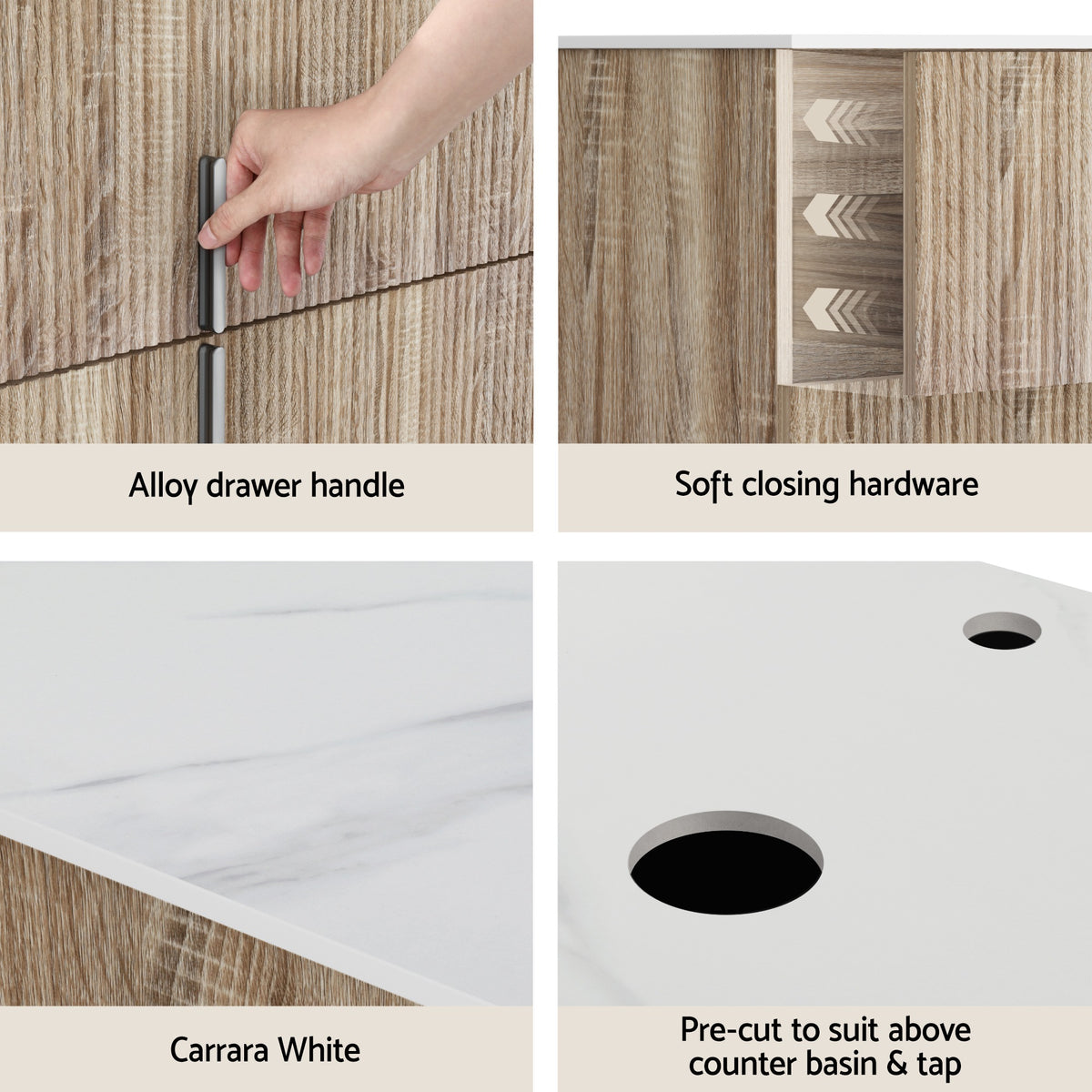 Alloy drawer handle

Soft closing hardware

Carrara White

Pre-cut to suit above counter basin & tap